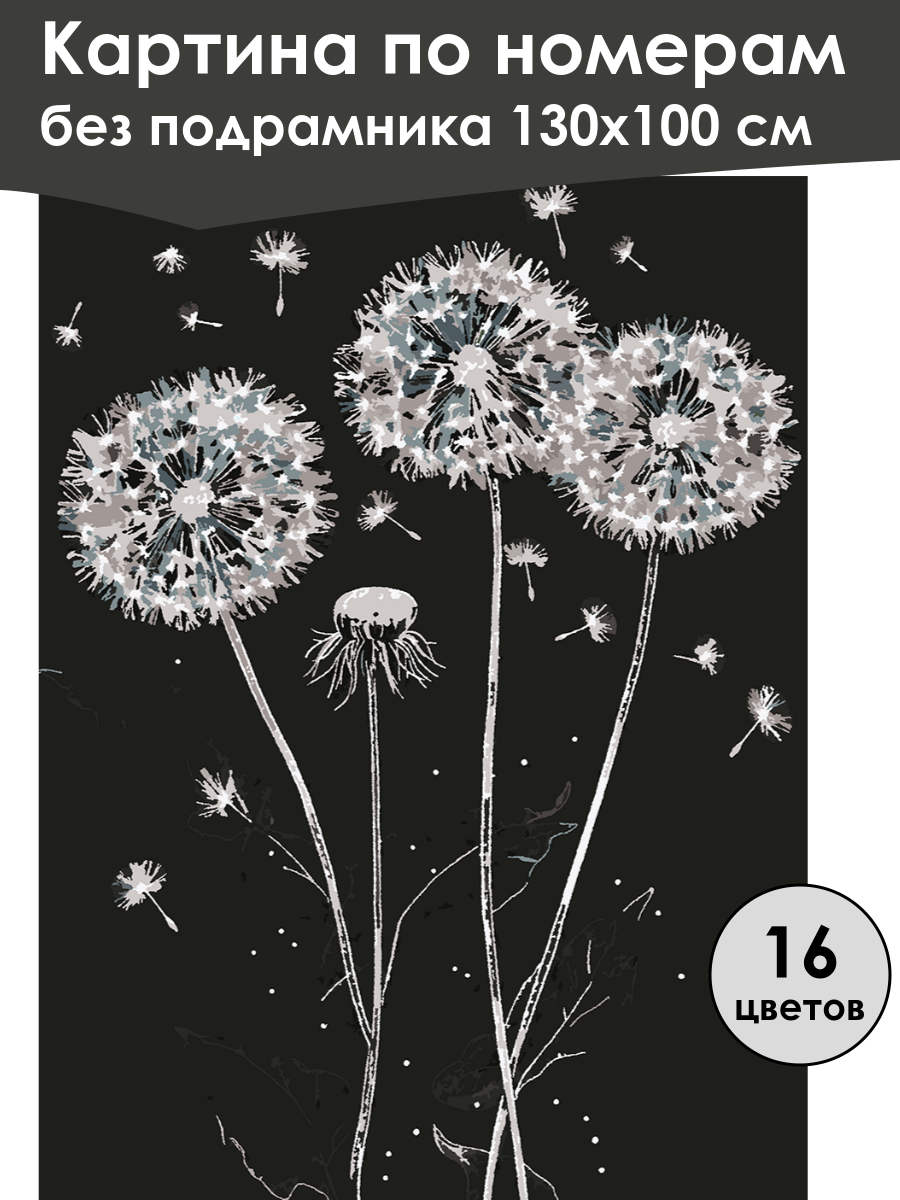 Картина по номерам
без подрамника 130х100 см

16
цветов