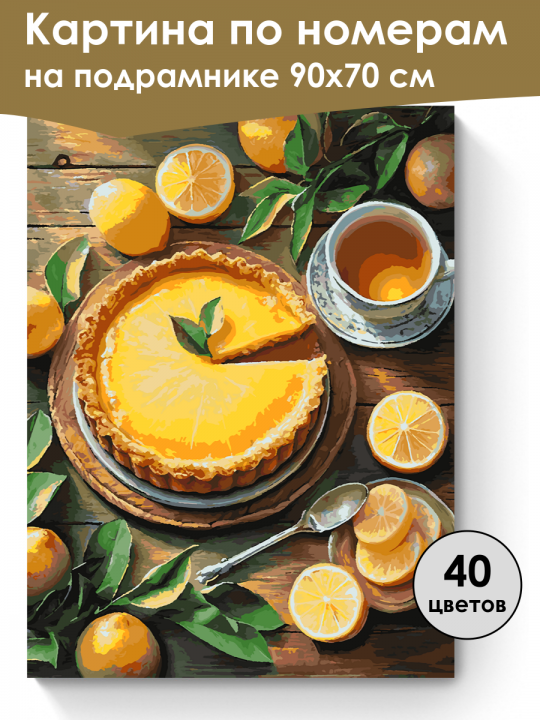 Картина по номерам на подрамнике 90х70 см

40 цветов