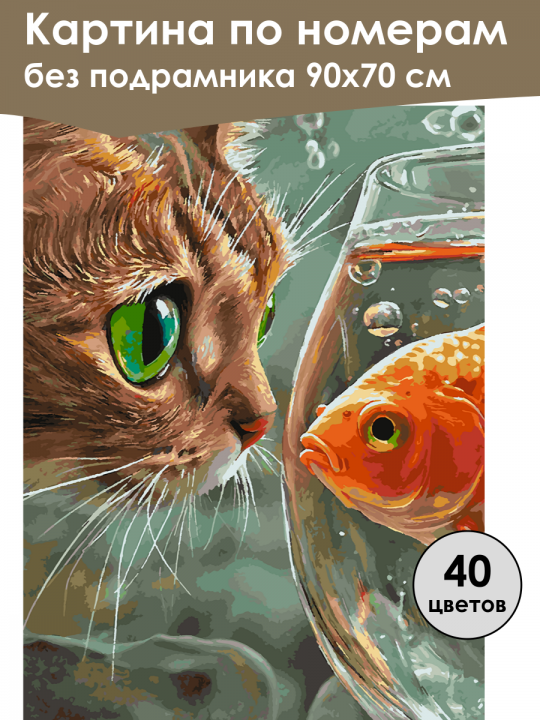 Картина по номерам
без подрамника 90х70 см

40
цветов