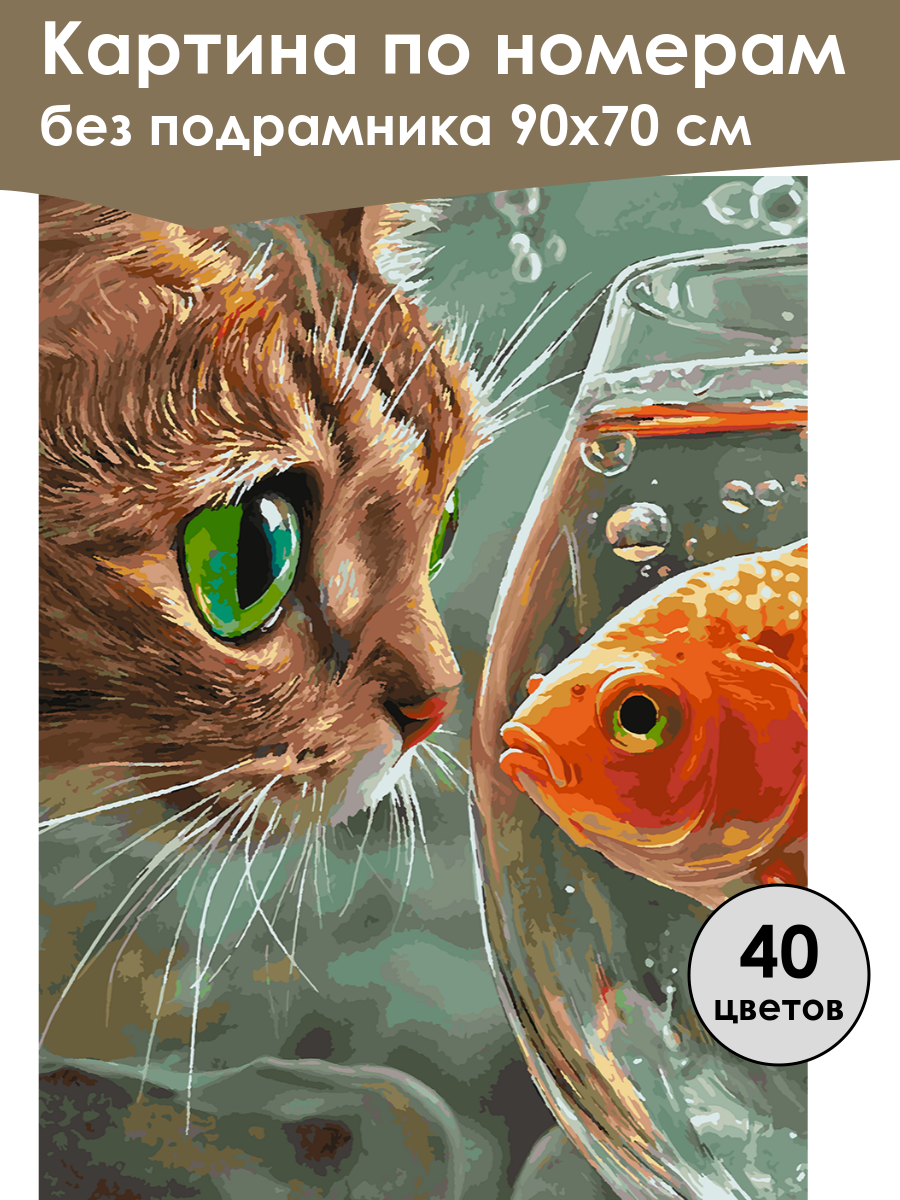 Картина по номерам
без подрамника 90х70 см

40
цветов