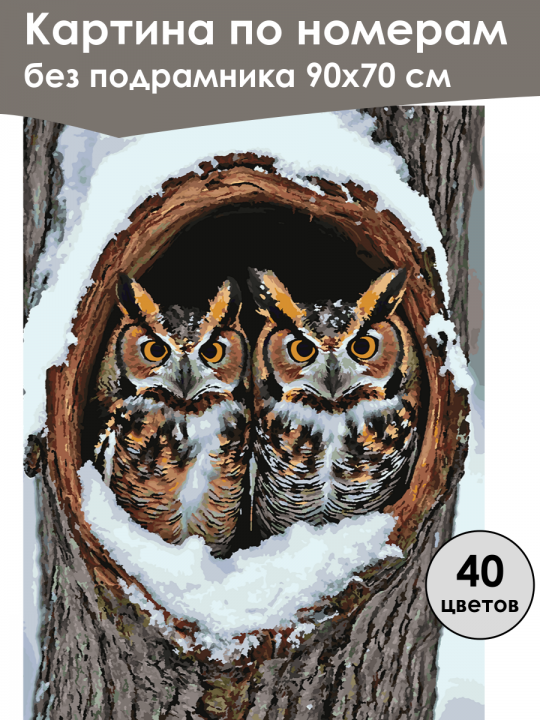 Картина по номерам
без подрамника 90х70 см

40
цветов