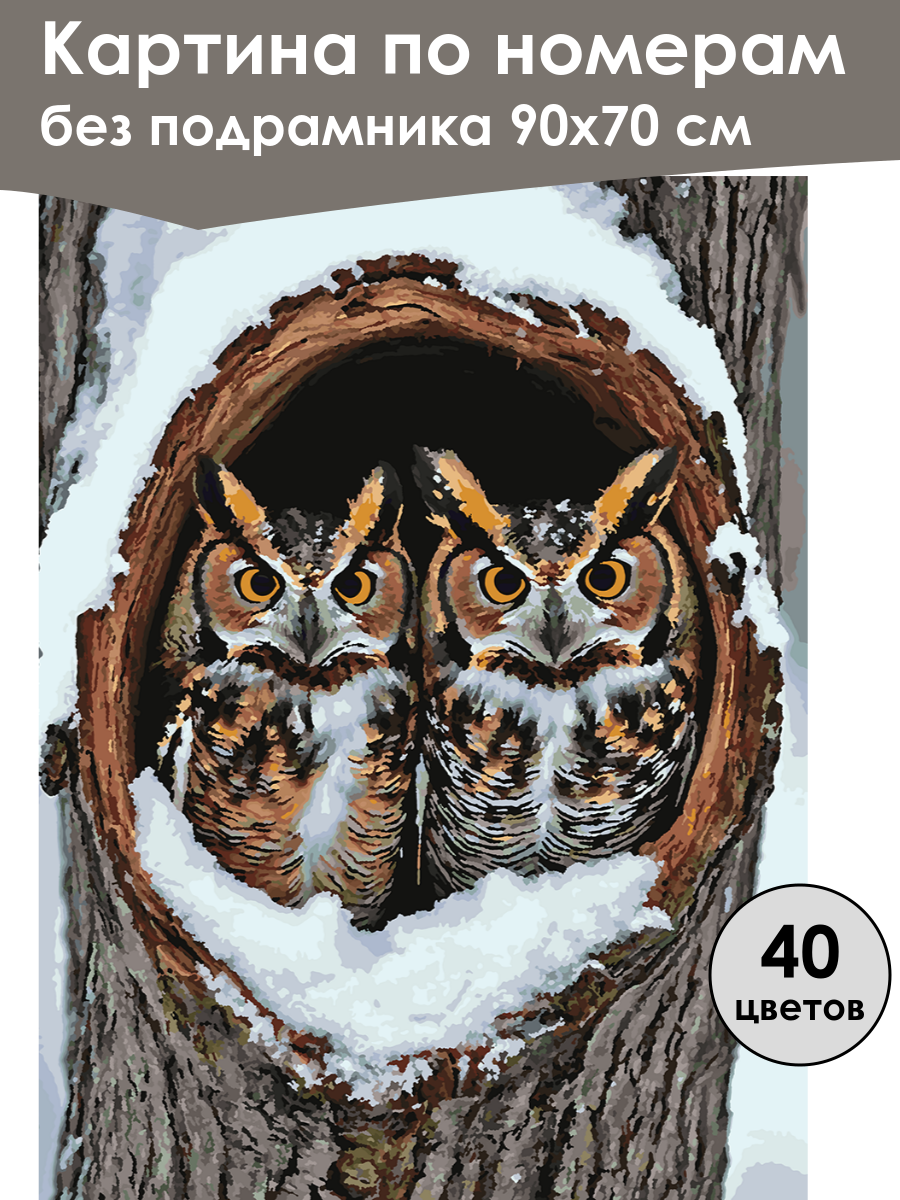 Картина по номерам
без подрамника 90х70 см

40
цветов