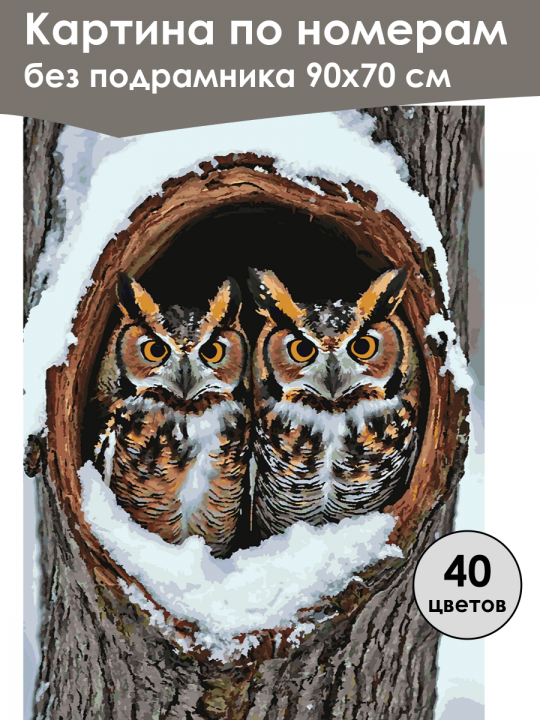 Картина по номерам
без подрамника 90х70 см

40
цветов