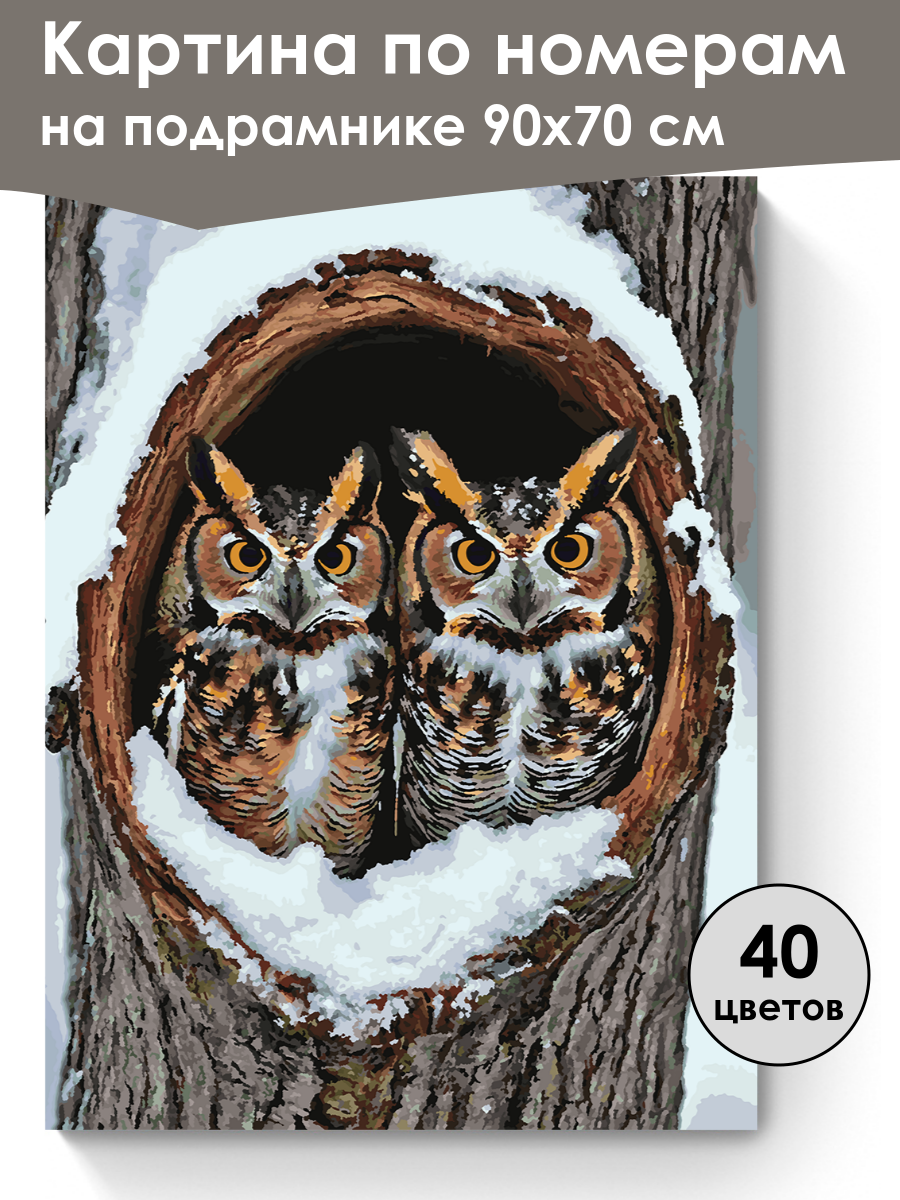 Картина по номерам на подрамнике 90х70 см

40 цветов