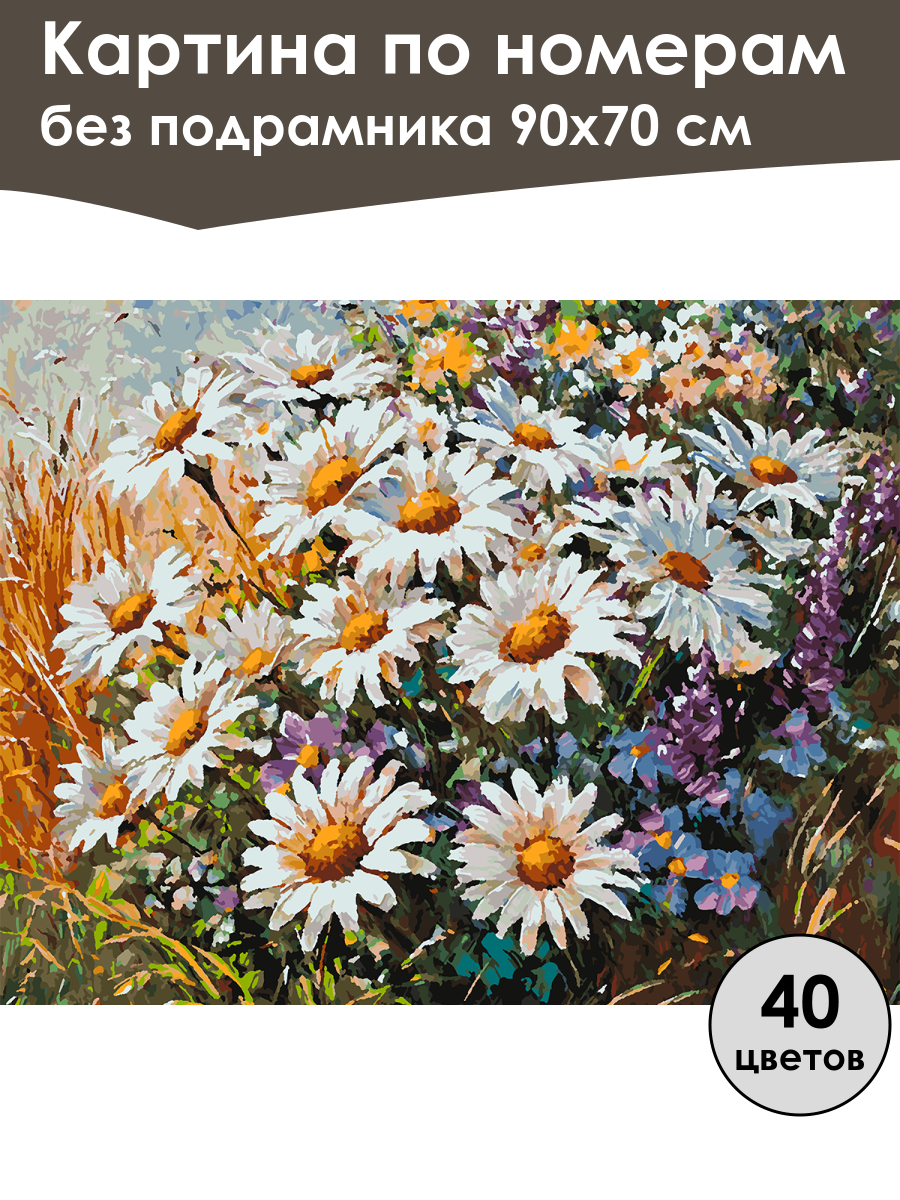 Картина по номерам без подрамника 90х70 см

40 цветов