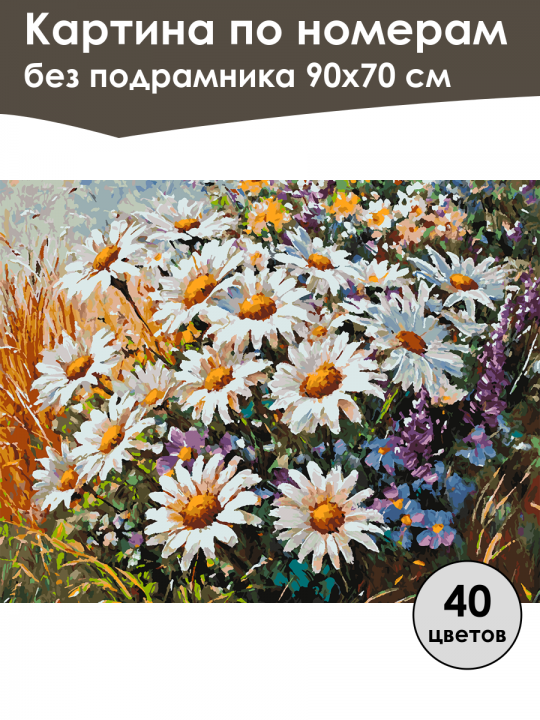 Картина по номерам
без подрамника 90х70 см

40
цветов