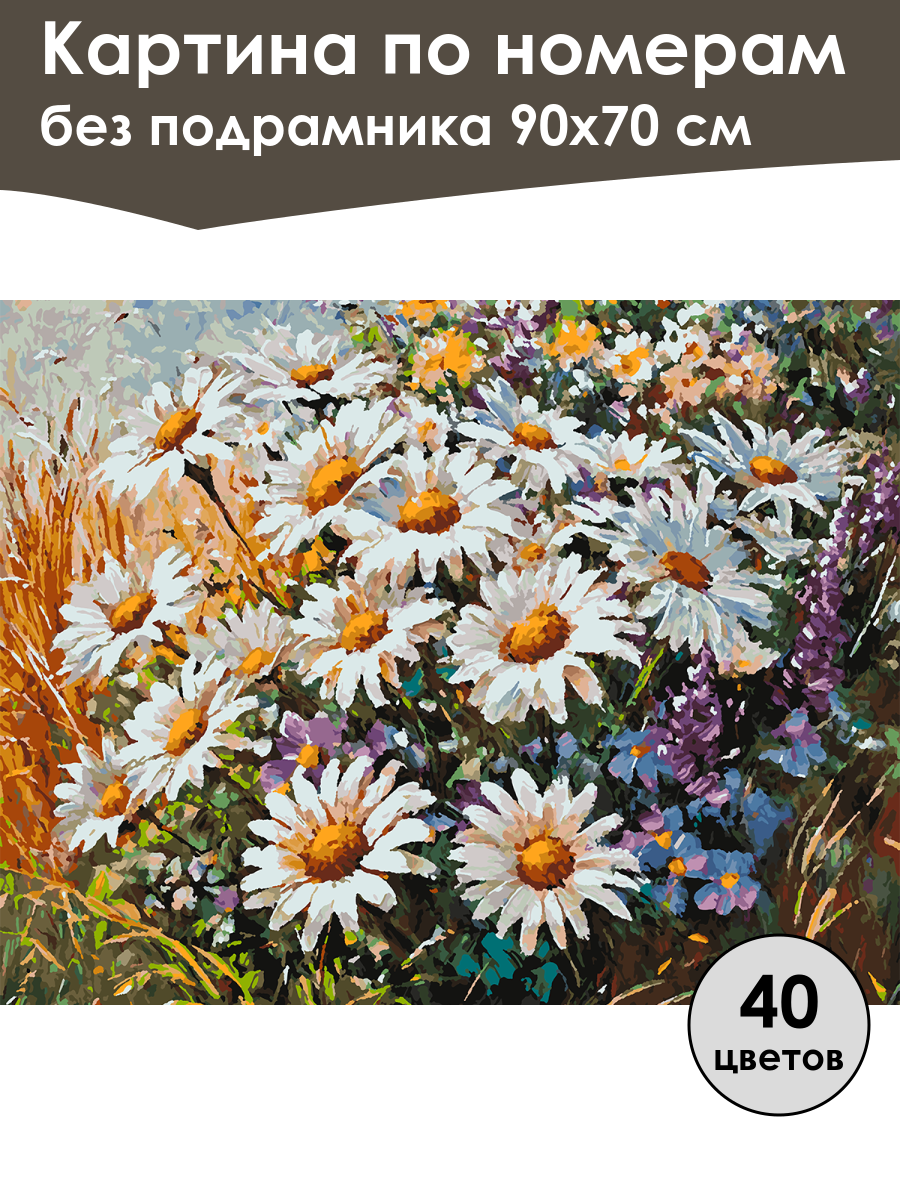 Картина по номерам
без подрамника 90х70 см

40
цветов