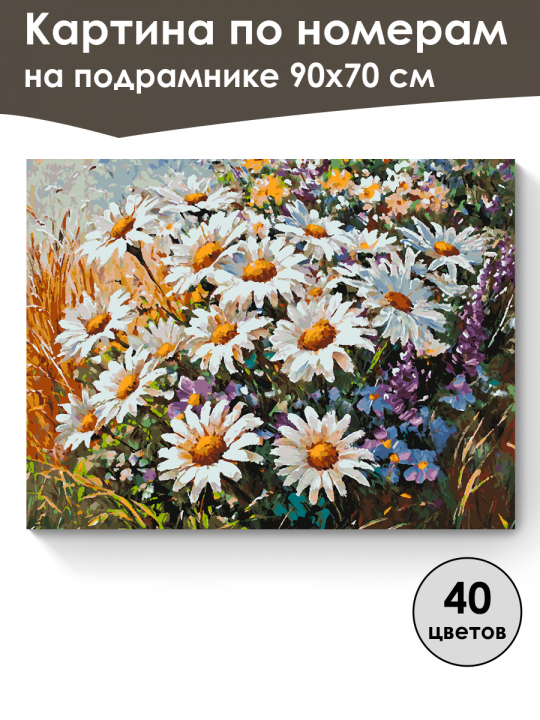 Картина по номерам
на подрамнике 90х70 см

40
цветов