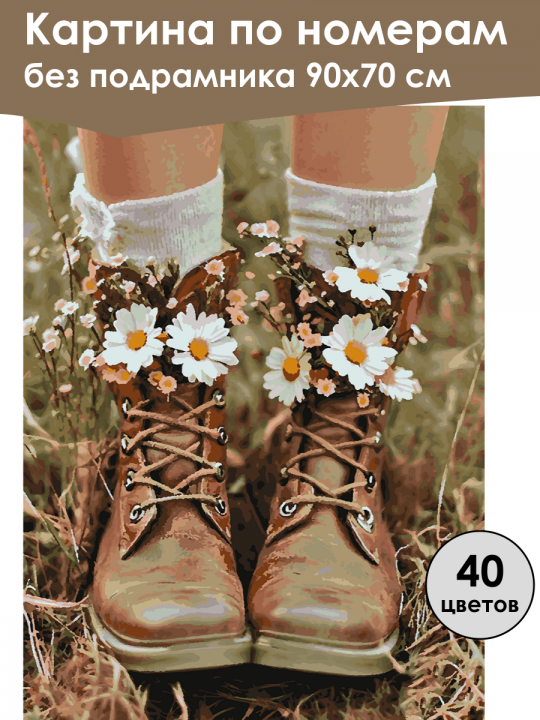 Картина по номерам
без подрамника 90х70 см

40
цветов