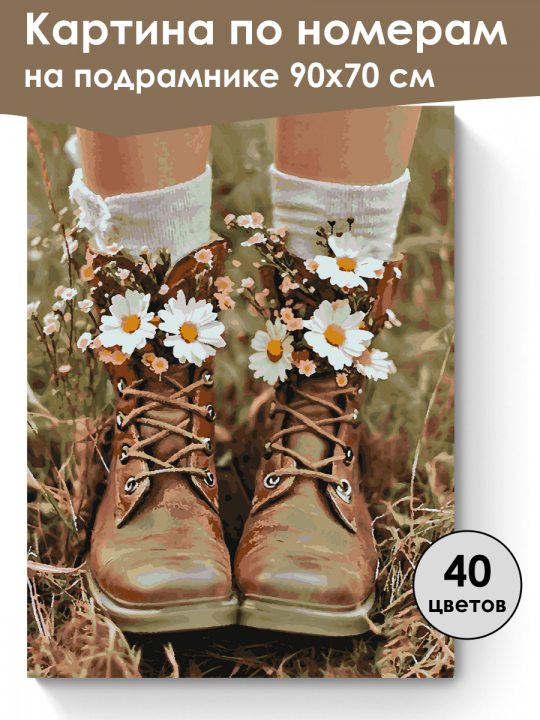 Картина по номерам
на подрамнике 90х70 см

40
цветов