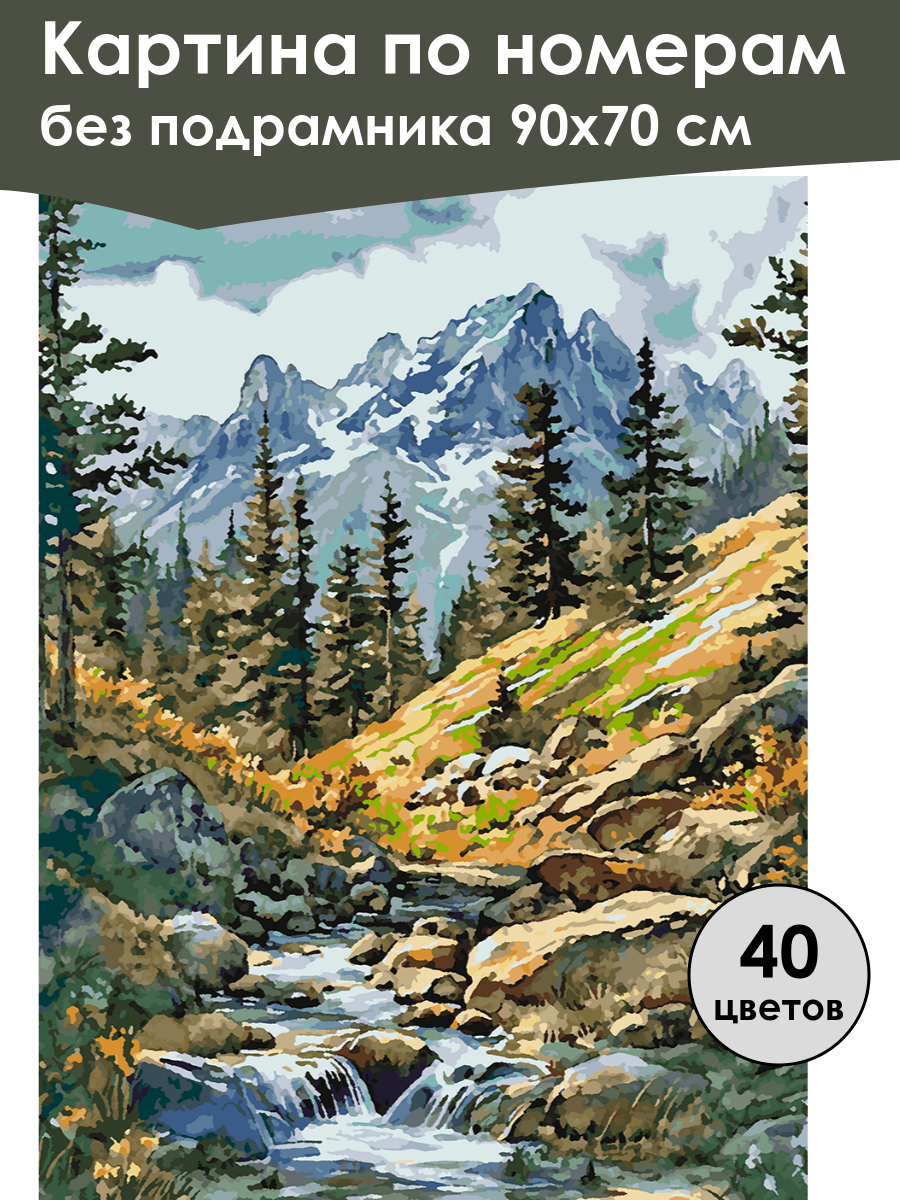 Картина по номерам
без подрамника 90х70 см

40
цветов