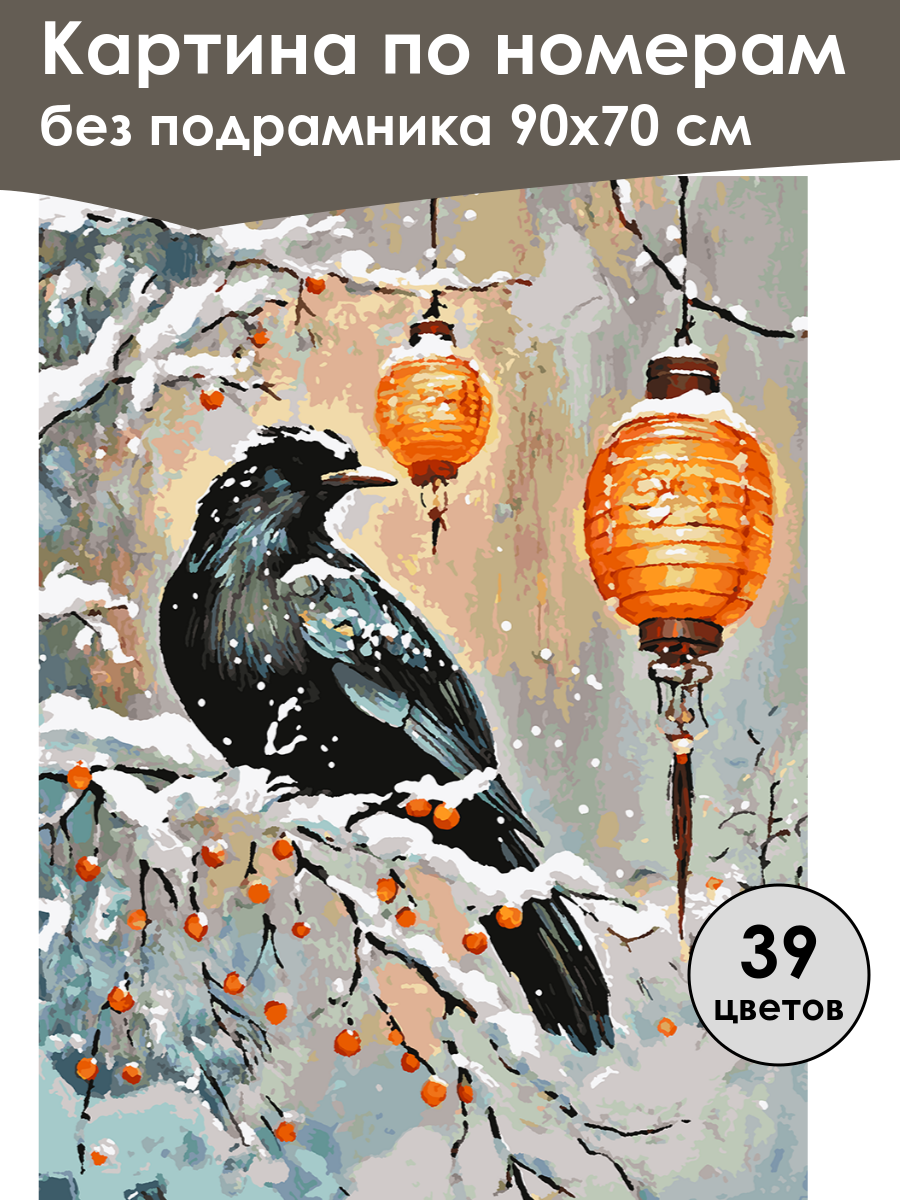 Картина по номерам
без подрамника 90х70 см

39
цветов