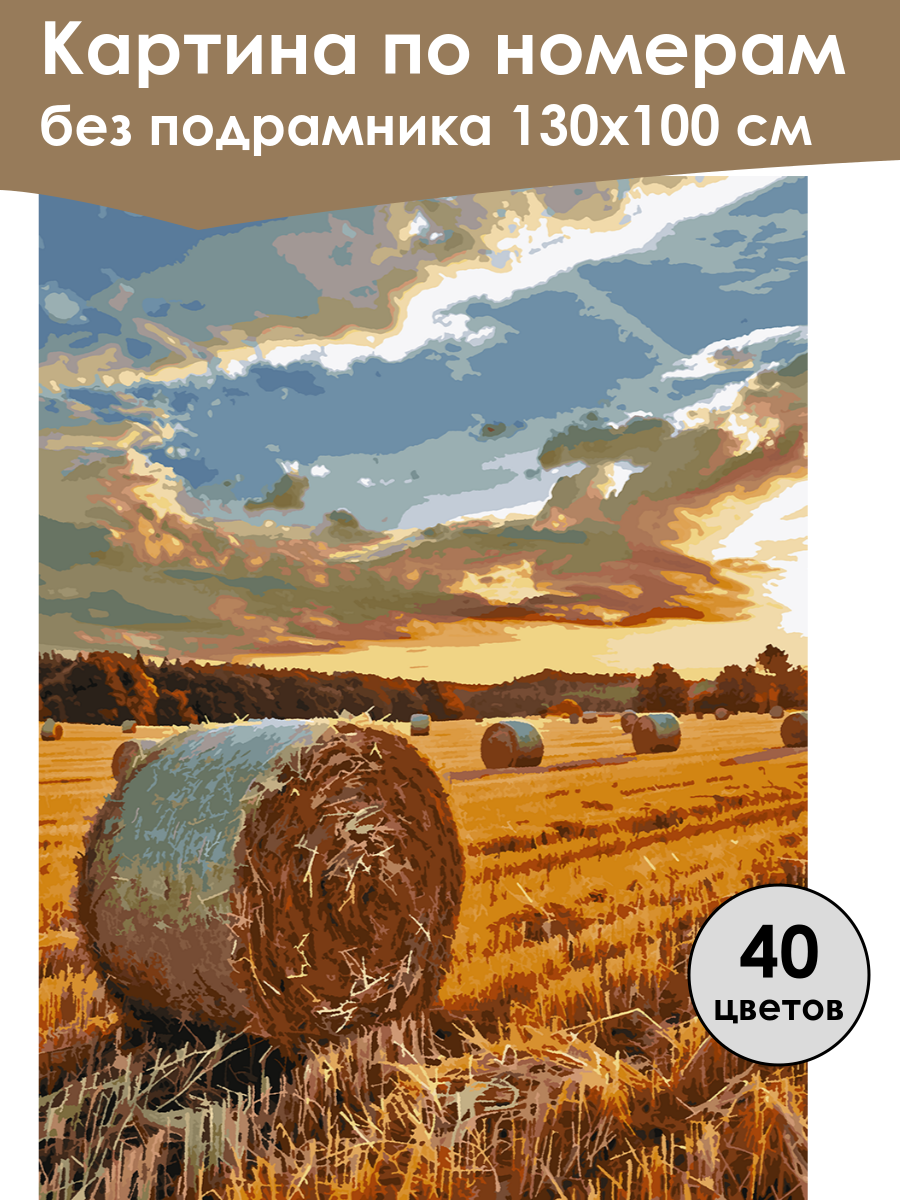 Картина по номерам
без подрамника 130х100 см

40
цветов