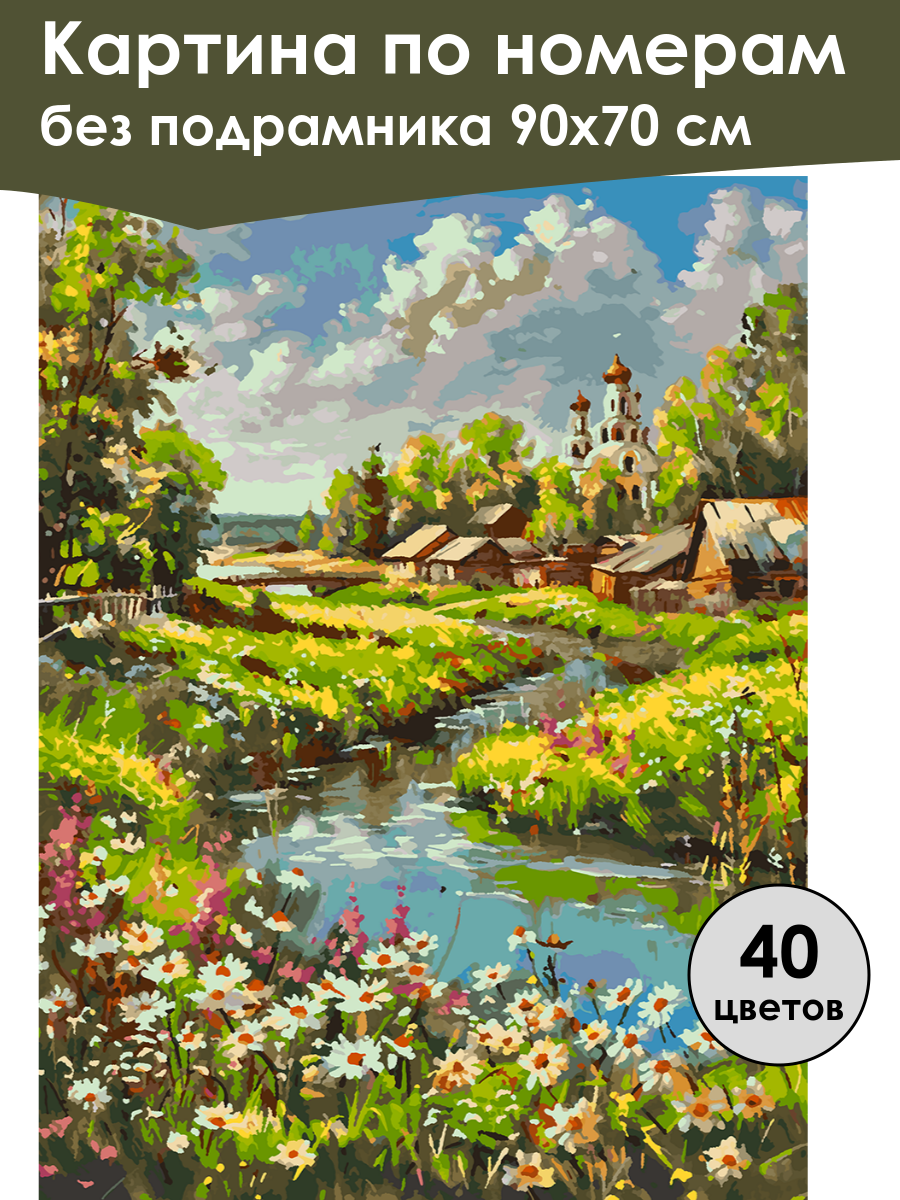 Картина по номерам
без подрамника 90х70 см

40
цветов