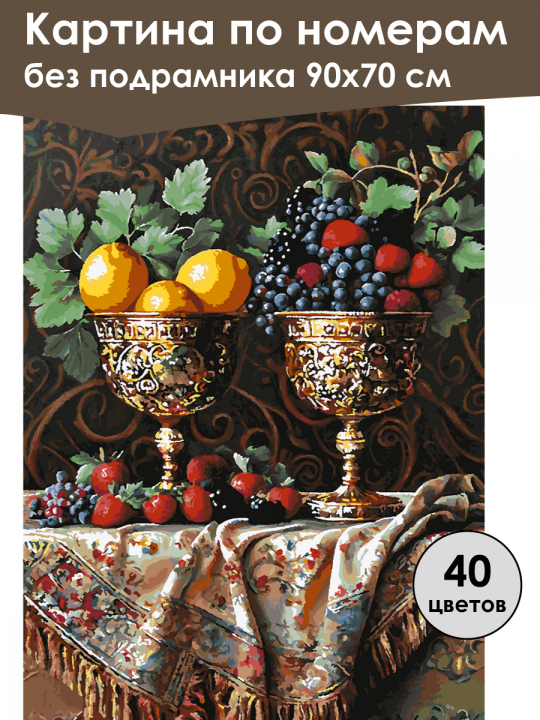 Картина по номерам
без подрамника 90х70 см

40
цветов