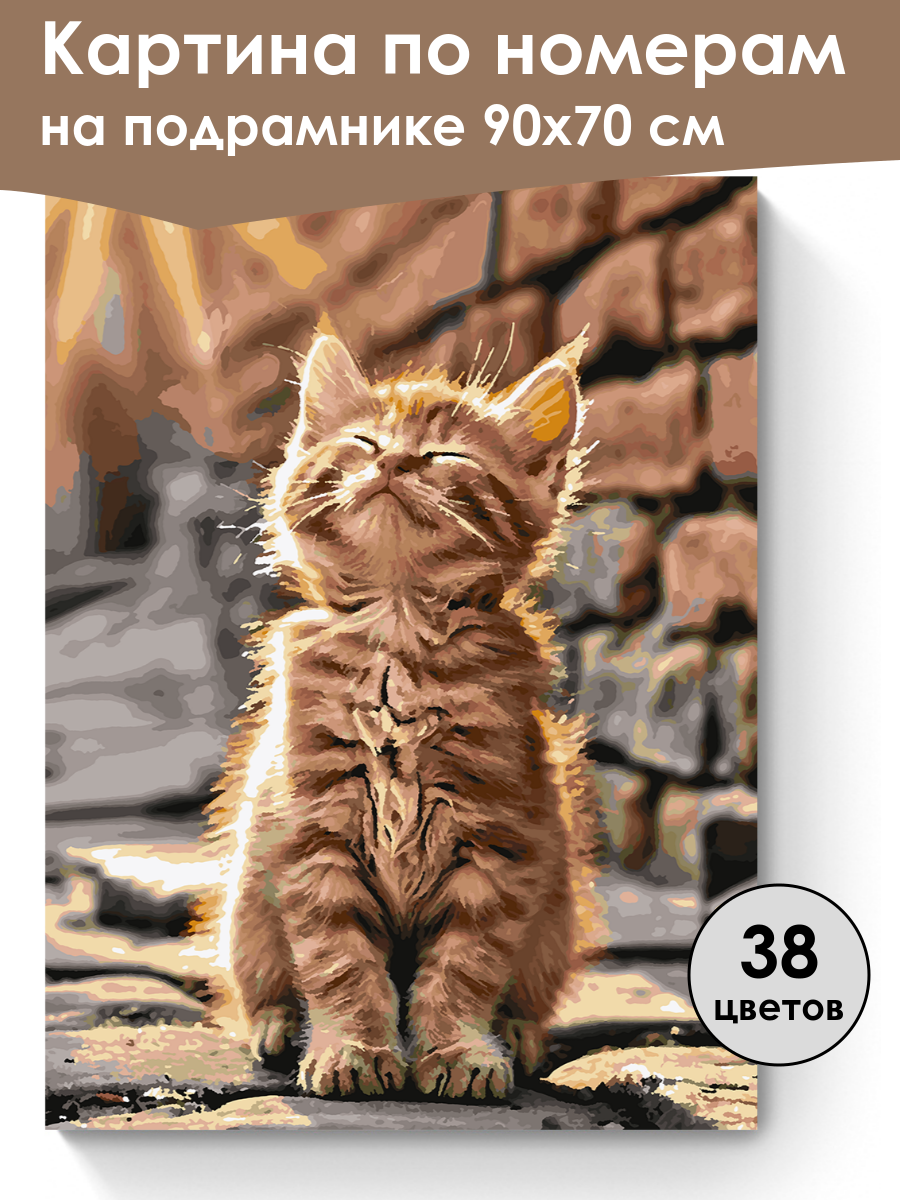 Картина по номерам
на подрамнике 90х70 см

38
цветов