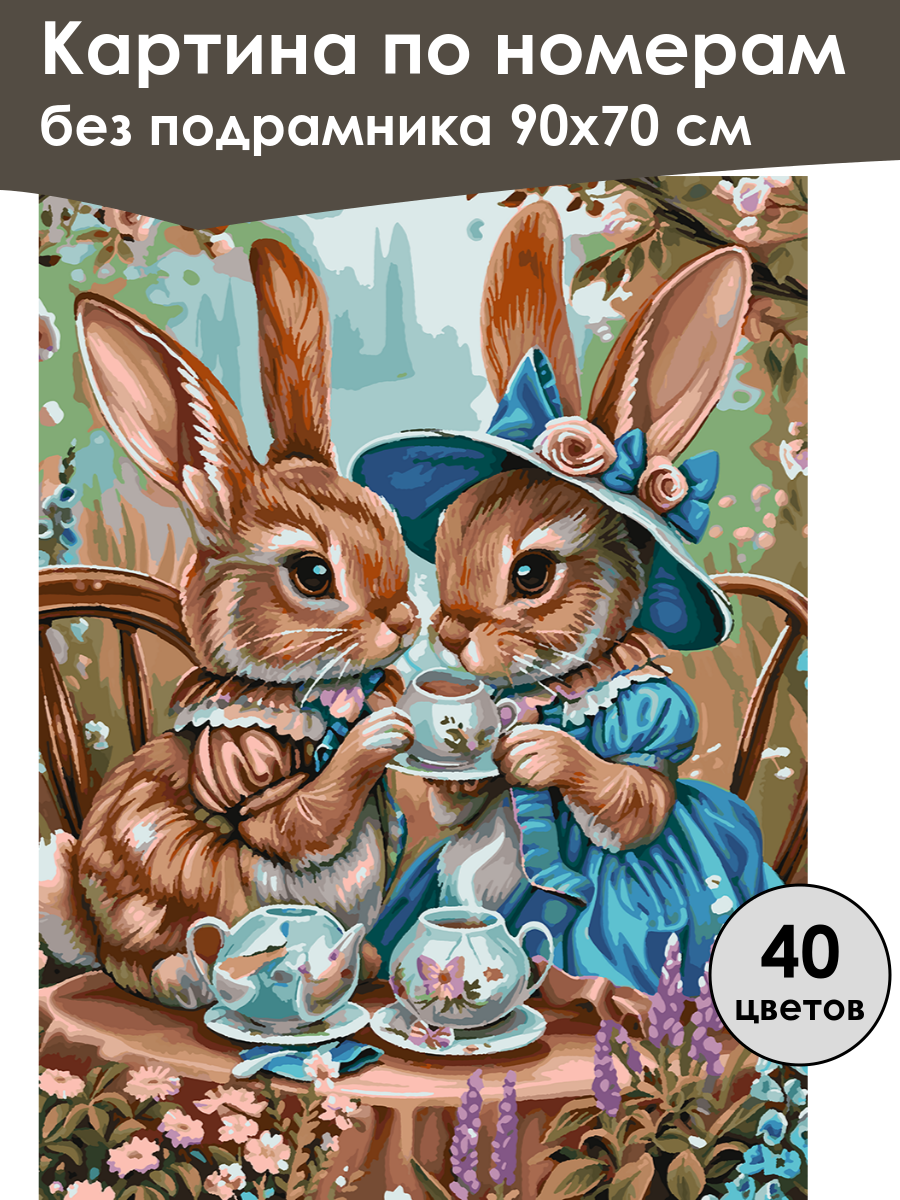 Картина по номерам
без подрамника 90х70 см

40
цветов