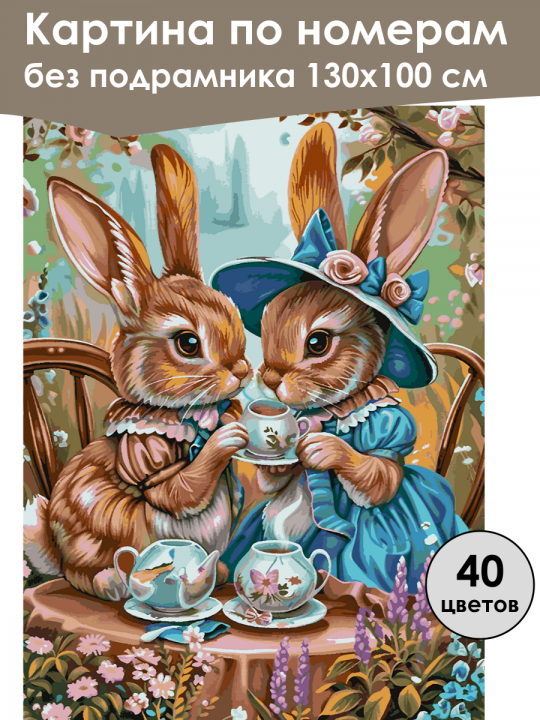 Картина по номерам
без подрамника 130х100 см

40
цветов