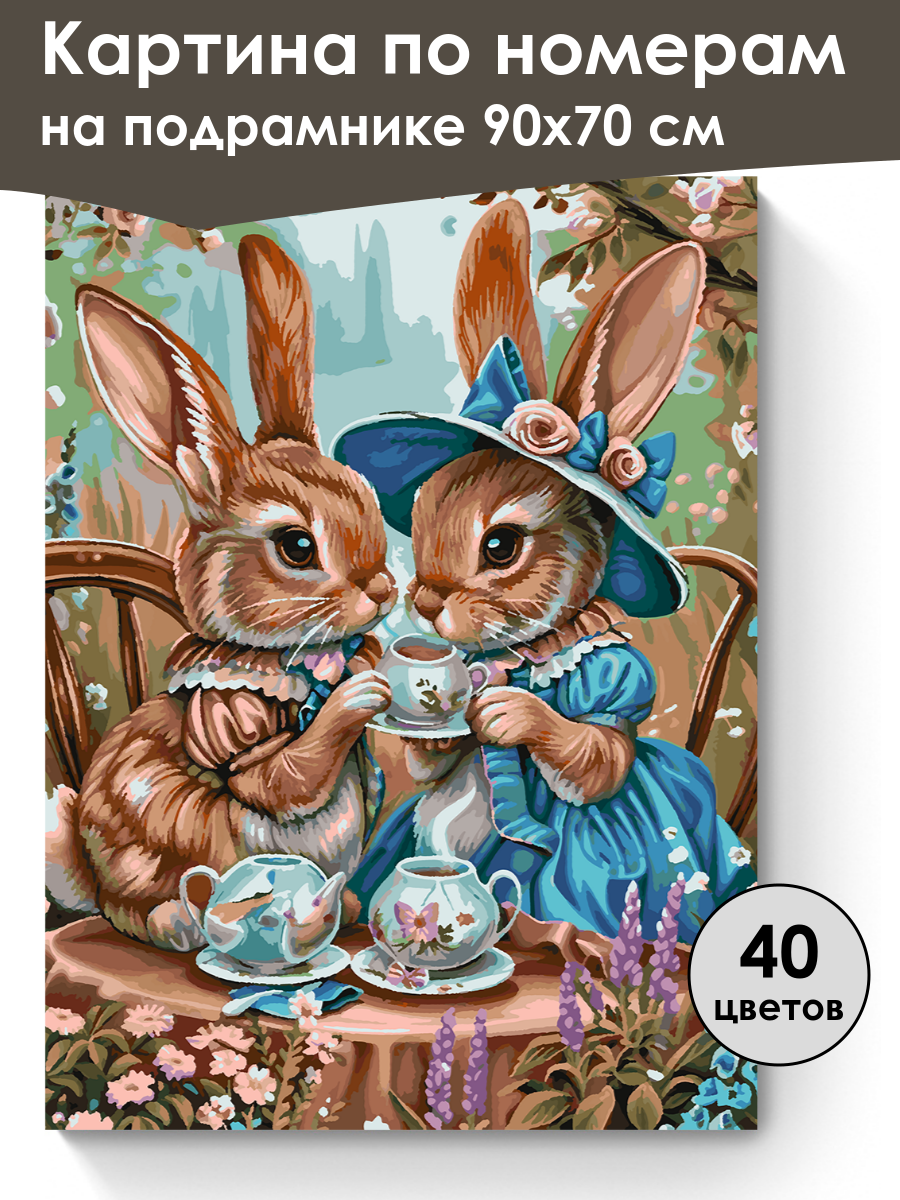 Картина по номерам на подрамнике 90х70 см

40 цветов