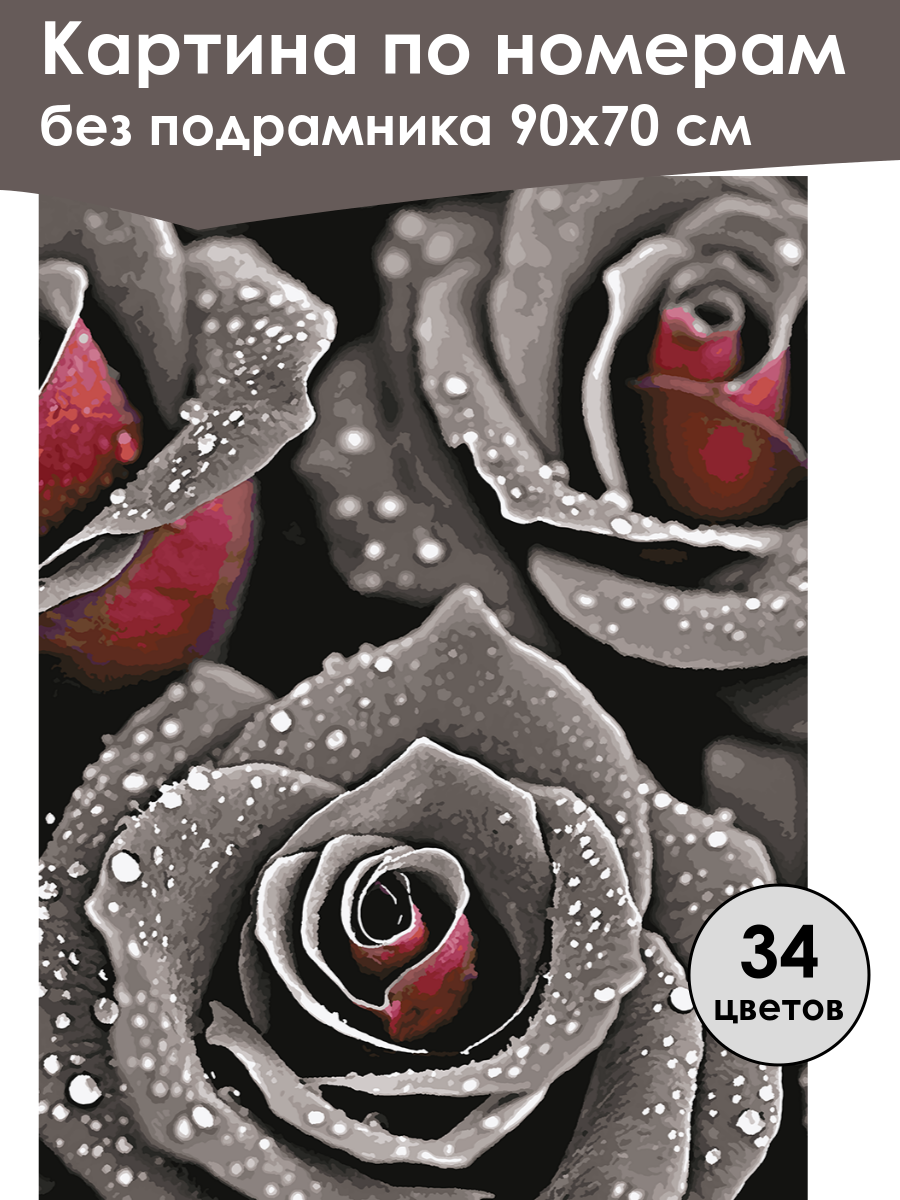 Картина по номерам
без подрамника 90х70 см

34
цветов