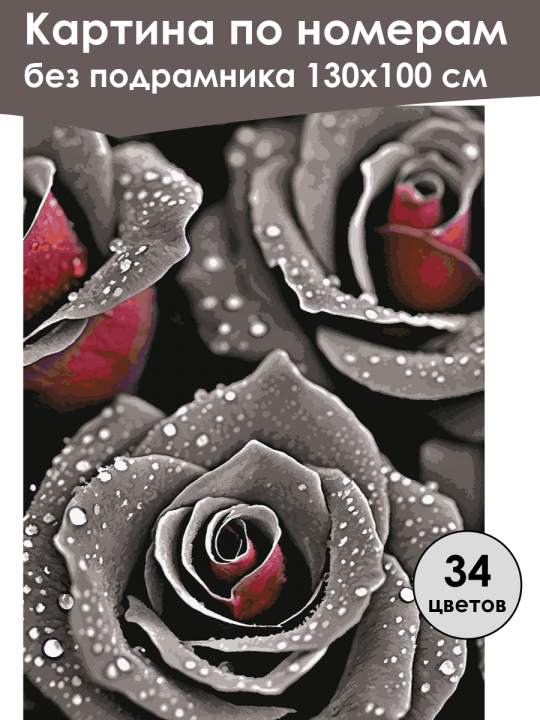 Картина по номерам
без подрамника 130х100 см

34
цветов