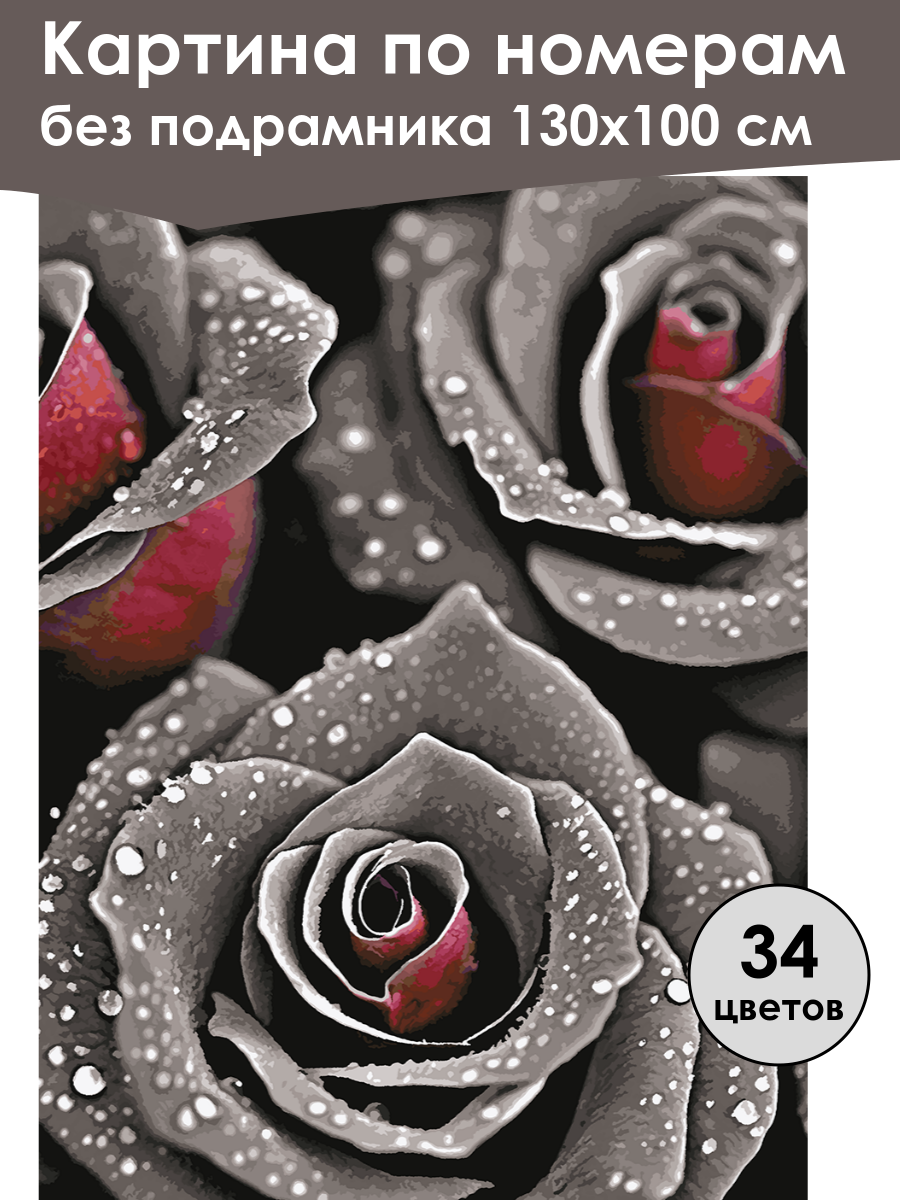 Картина по номерам
без подрамника 130х100 см

34
цветов