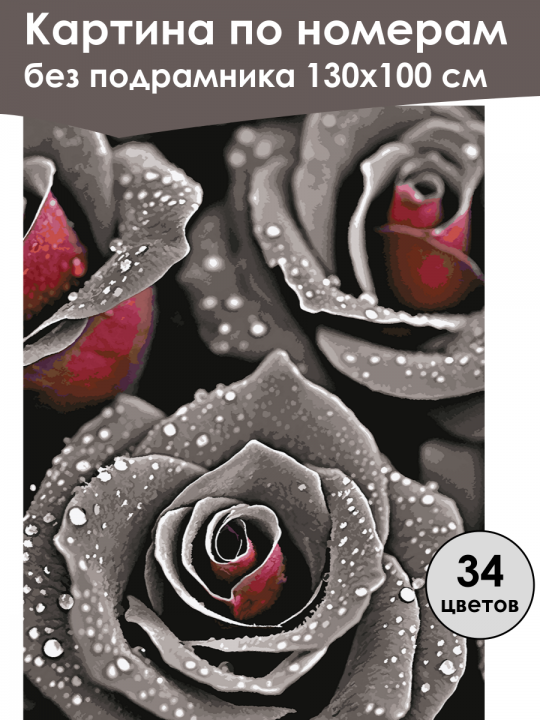 Картина по номерам
без подрамника 130х100 см

34
цветов