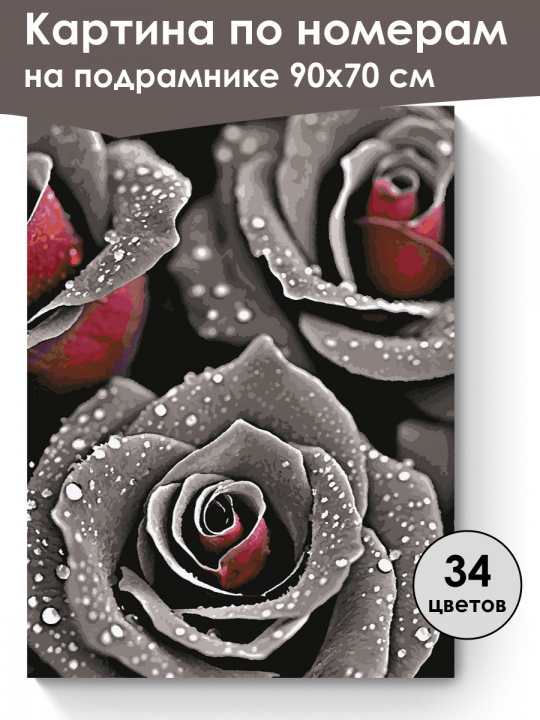 Картина по номерам
на подрамнике 90х70 см

34
цветов