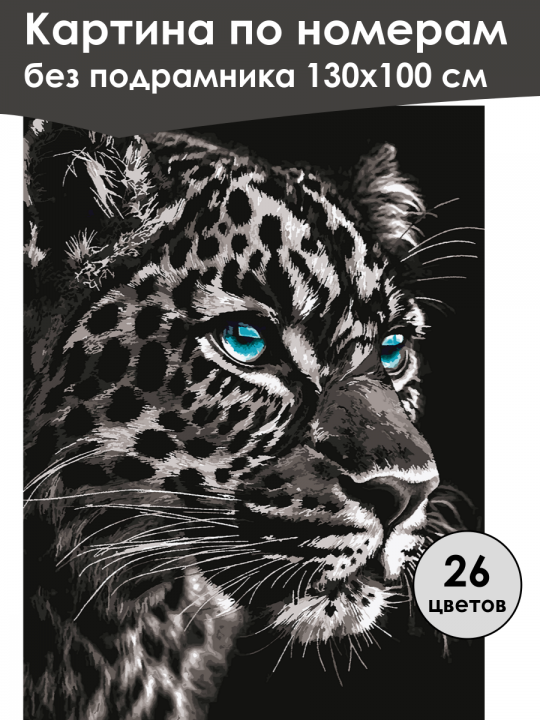 Картина по номерам
без подрамника 130х100 см

26
цветов