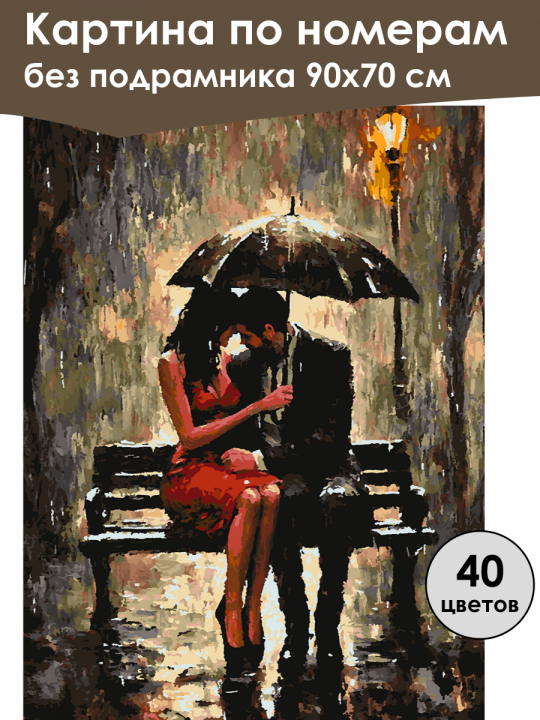 Картина по номерам
без подрамника 90х70 см

40
цветов