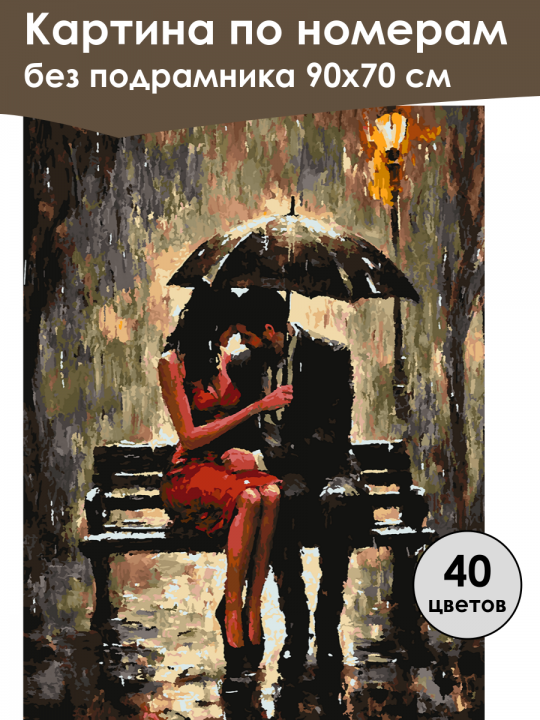 Картина по номерам
без подрамника 90х70 см

40
цветов