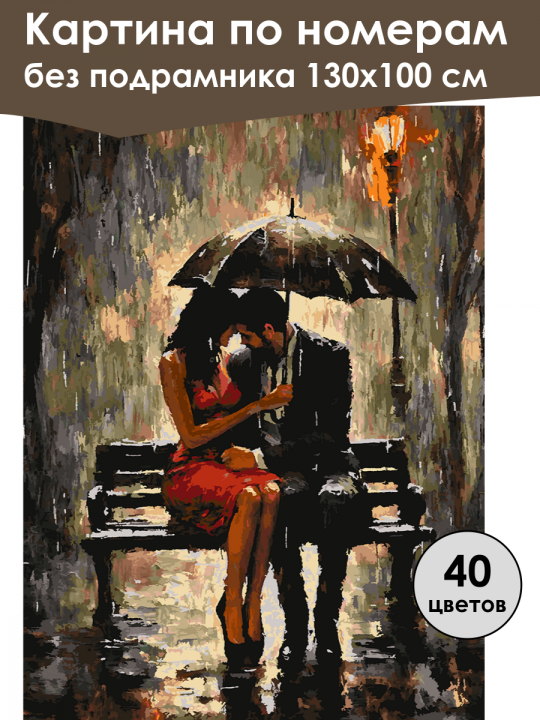 Картина по номерам
без подрамника 130х100 см

40
цветов