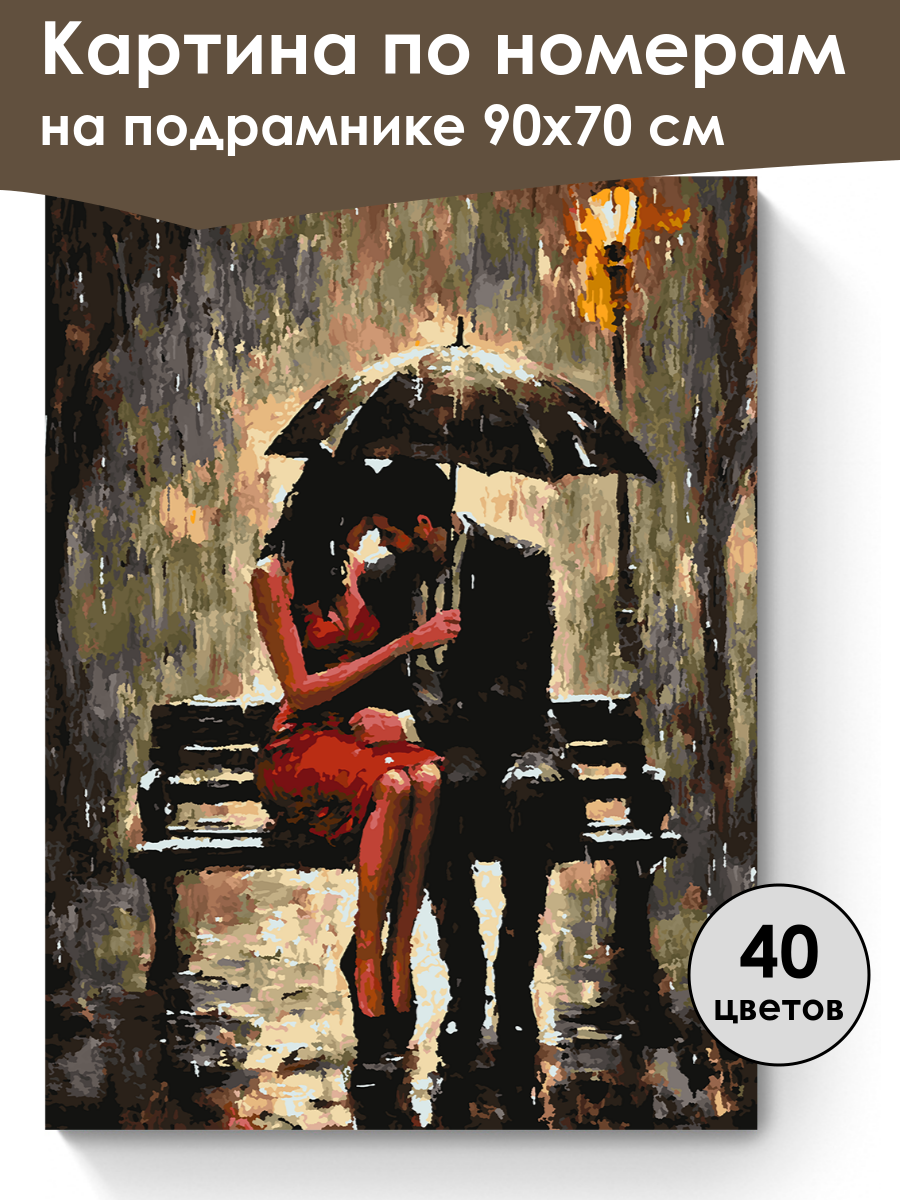 Картина по номерам на подрамнике 90х70 см

40 цветов