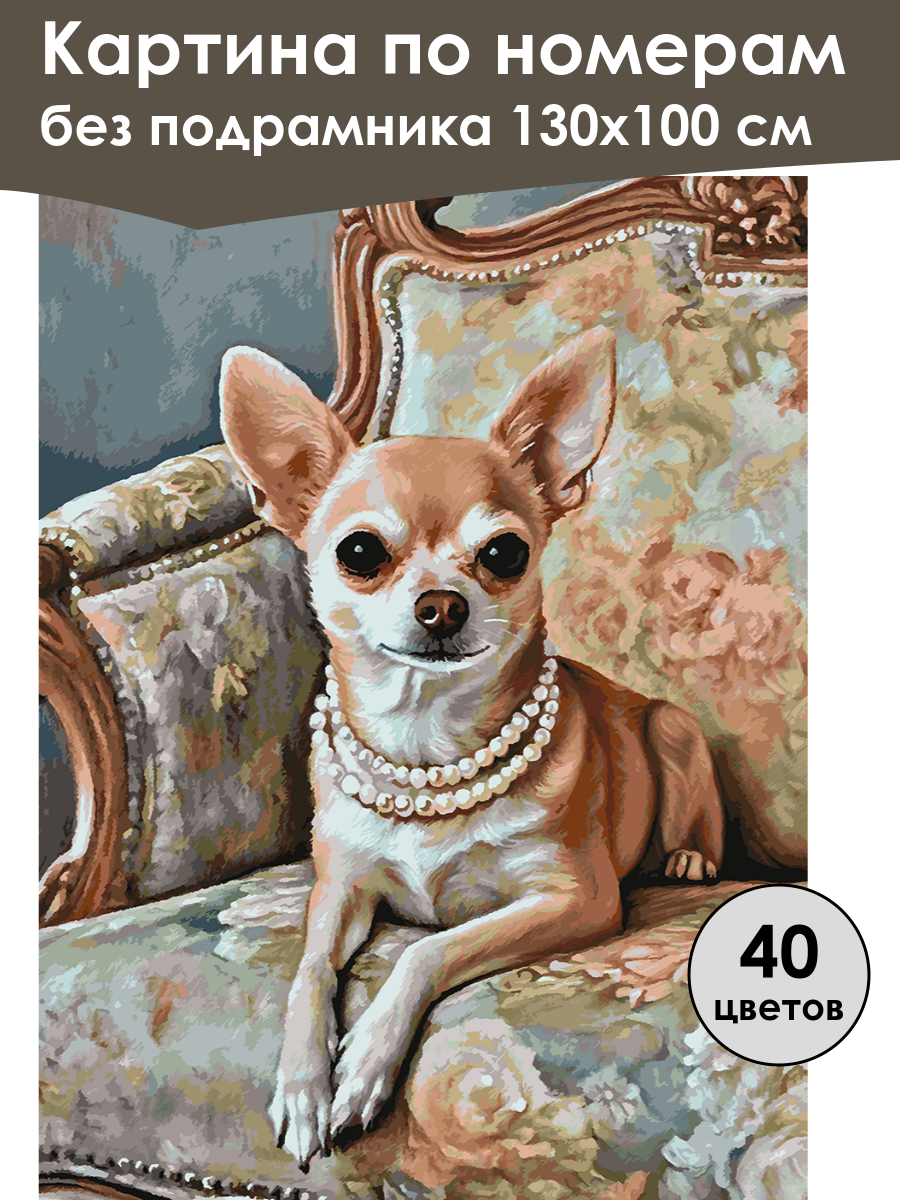 Картина по номерам
без подрамника 130х100 см

40
цветов