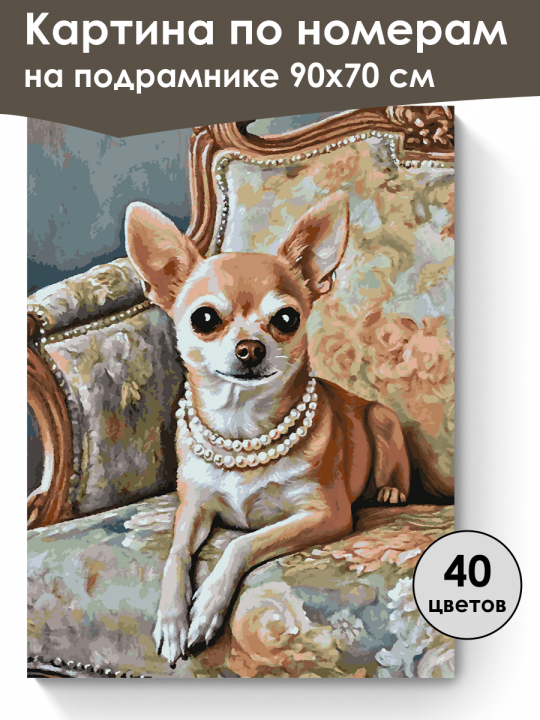 Картина по номерам на подрамнике 90x70 см

40 цветов