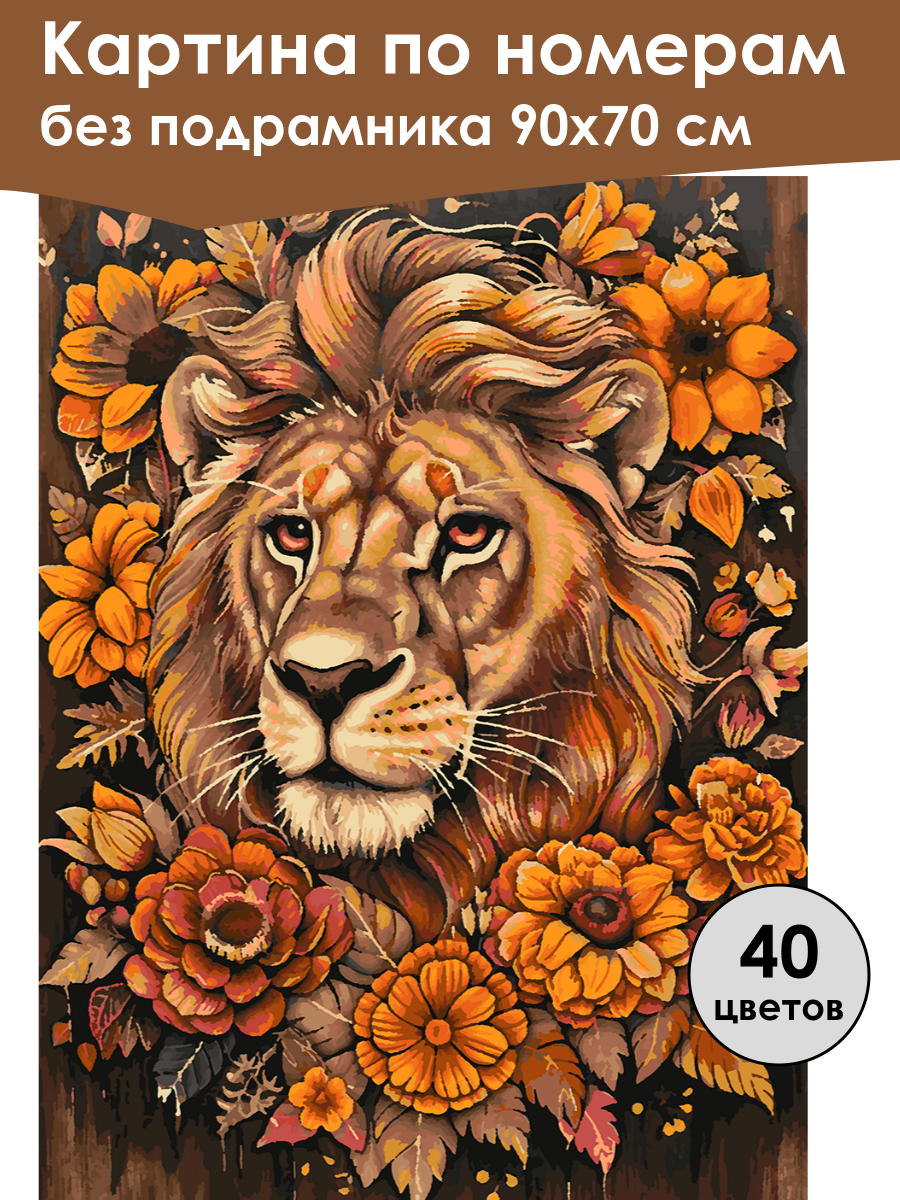 Картина по номерам
без подрамника 90х70 см

40
цветов