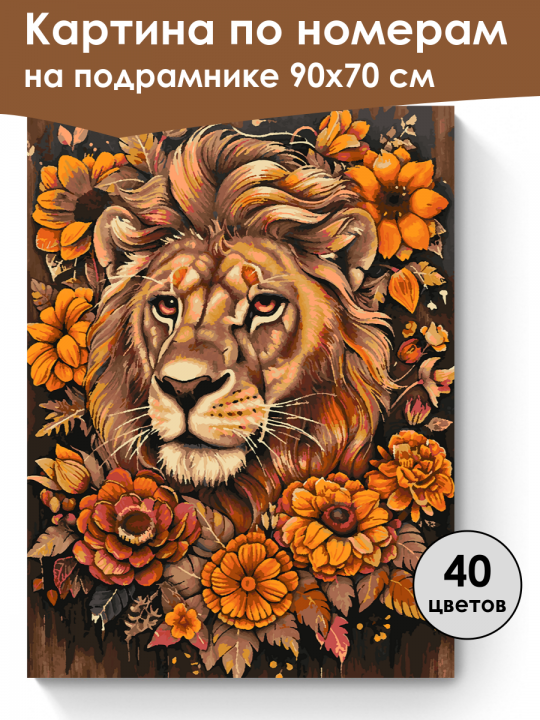 Картина по номерам на подрамнике 90х70 см

40 цветов