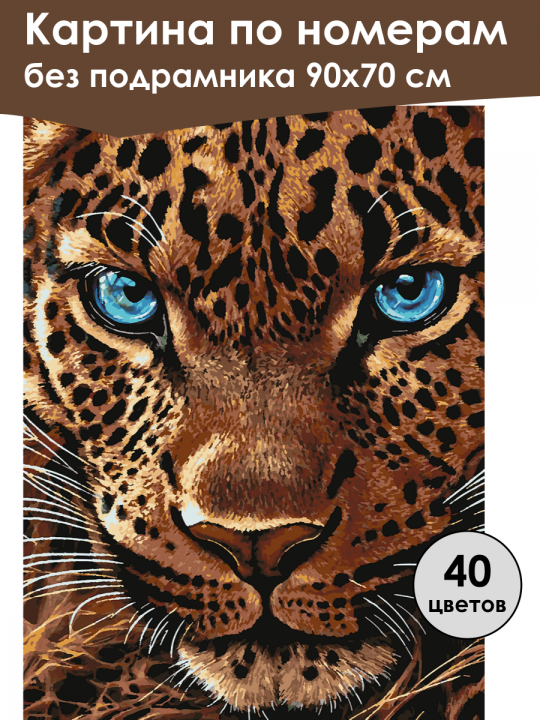 Картина по номерам
без подрамника 90х70 см

40
цветов