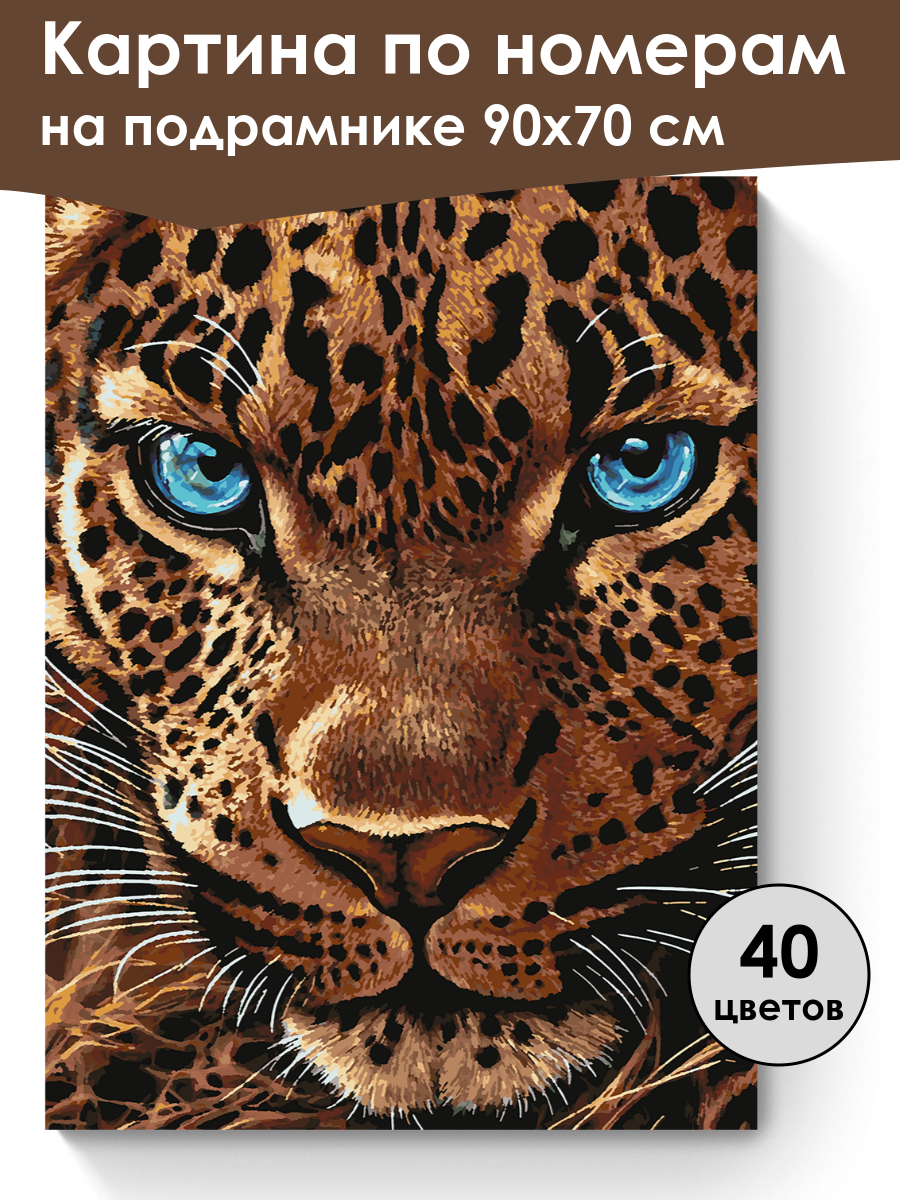 Картина по номерам на подрамнике 90х70 см

40 цветов