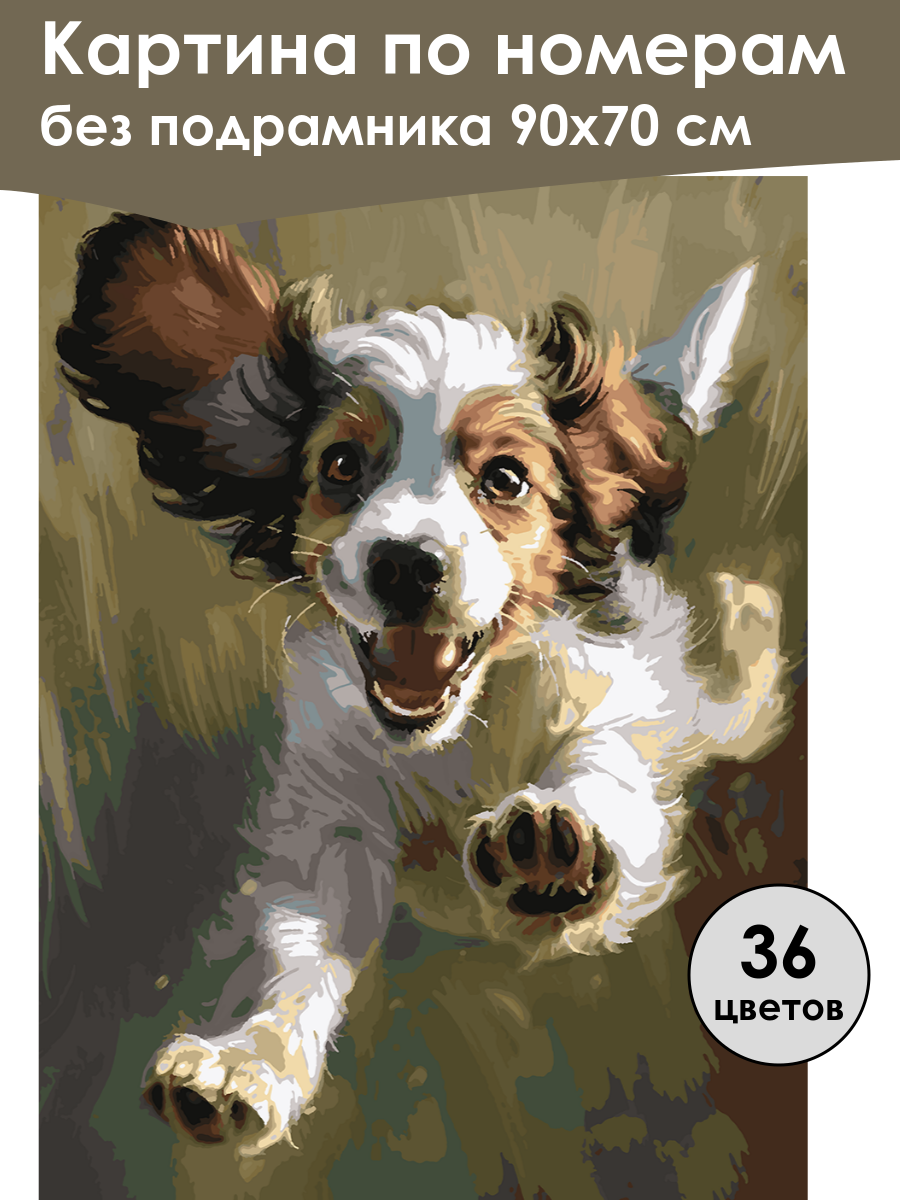 Картина по номерам
без подрамника 90х70 см

36
цветов