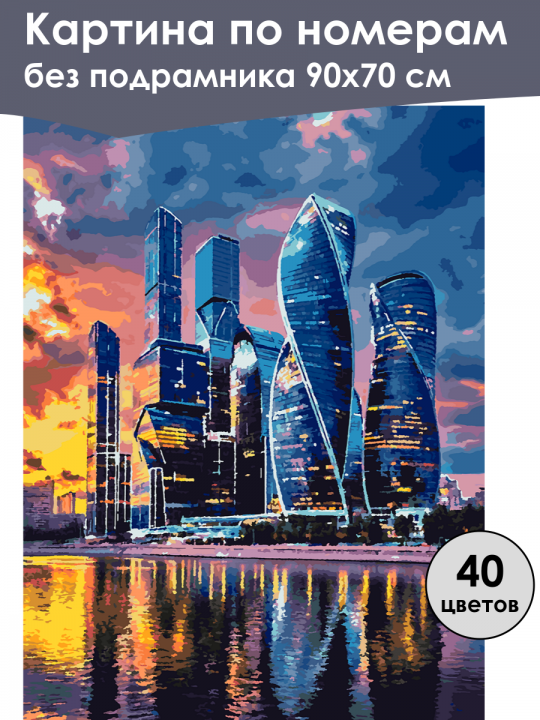 Картина по номерам
без подрамника 90х70 см

40
цветов