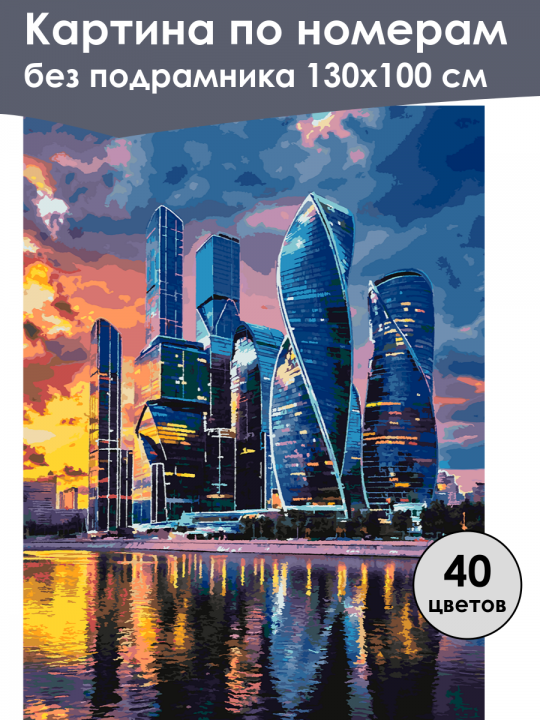 Картина по номерам
без подрамника 130х100 см

40
цветов