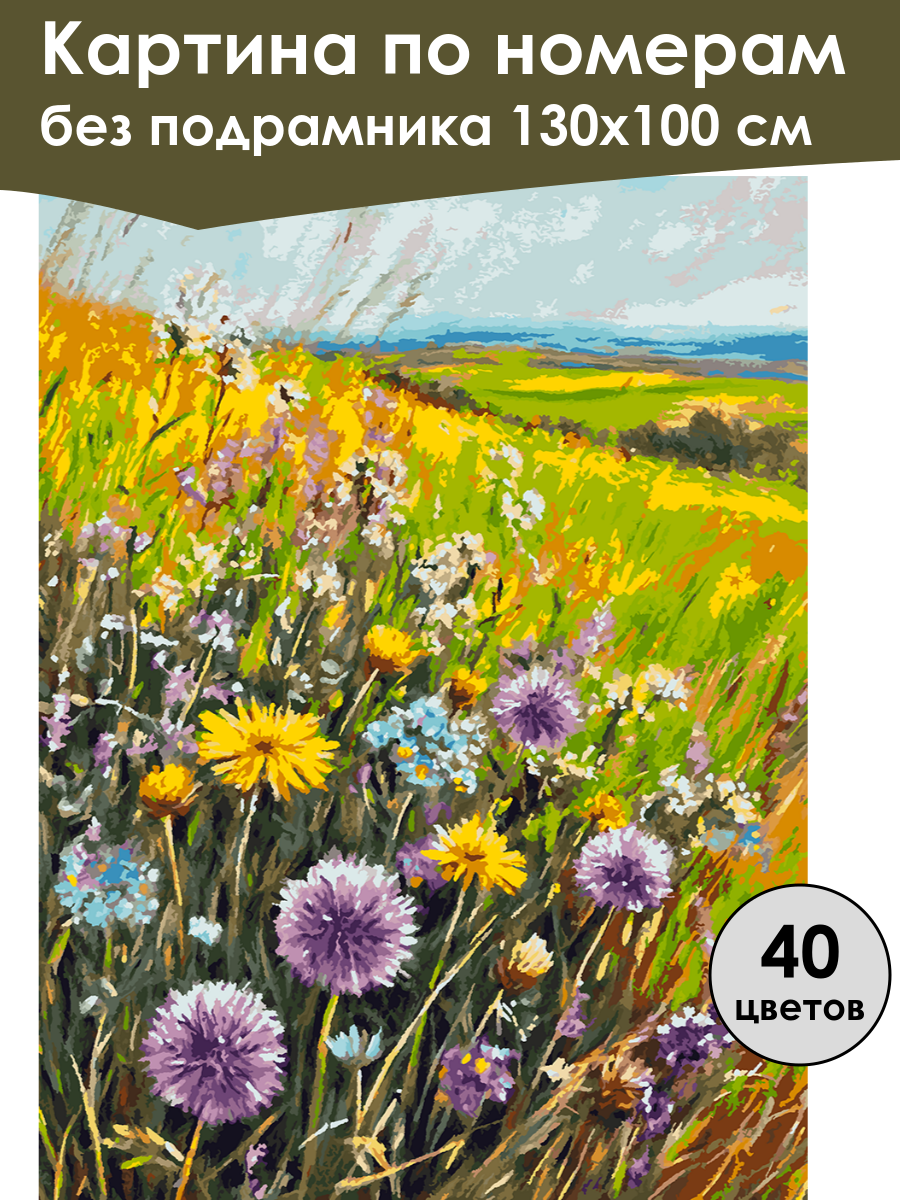 Картина по номерам
без подрамника 130х100 см

40
цветов