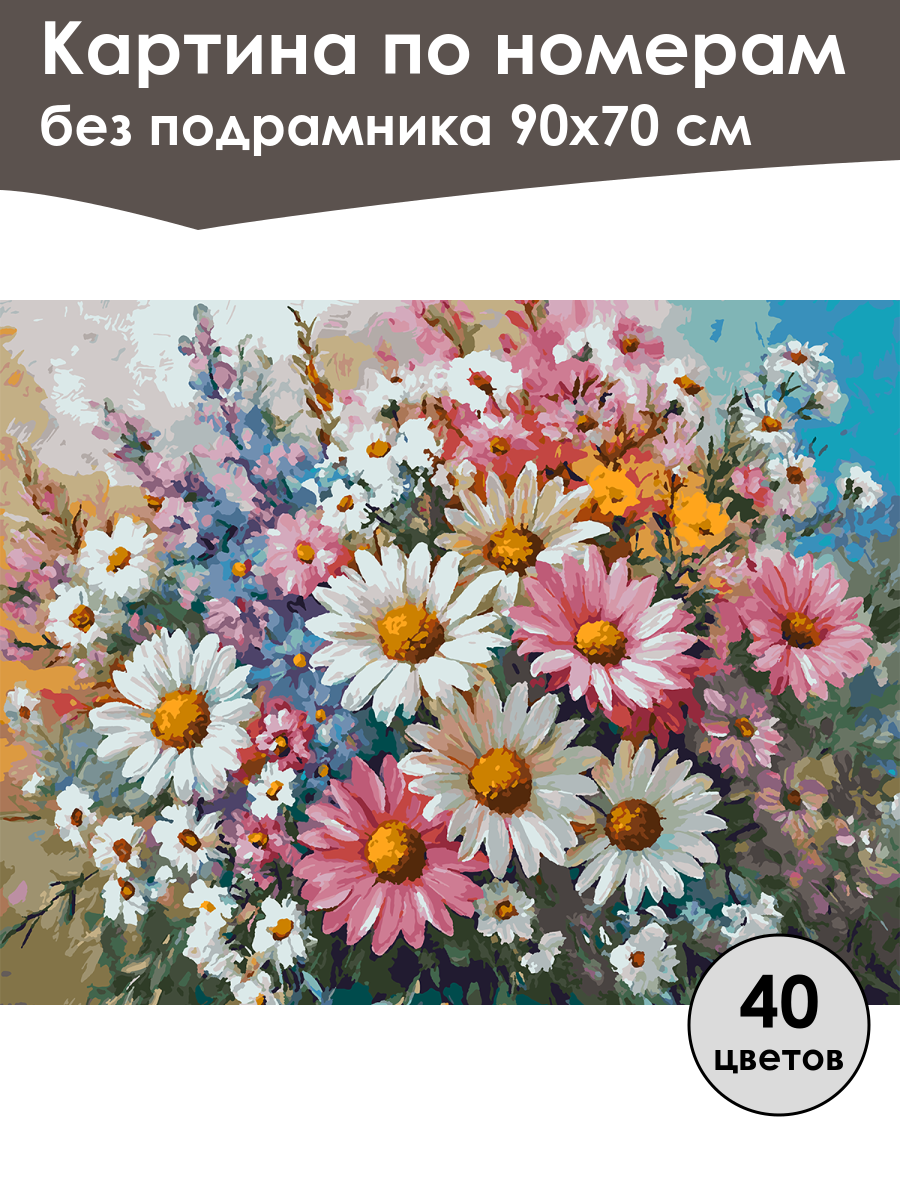 Картина по номерам
без подрамника 90х70 см

40
цветов