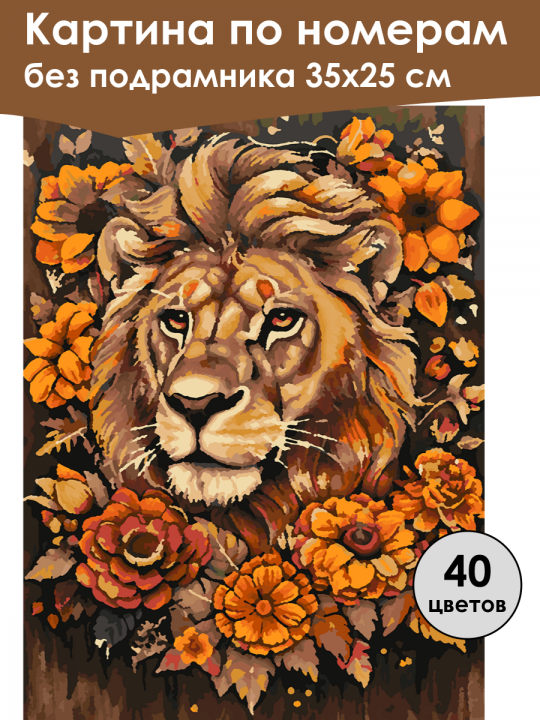 Картина по номерам
без подрамника 35х25 см

40
цветов