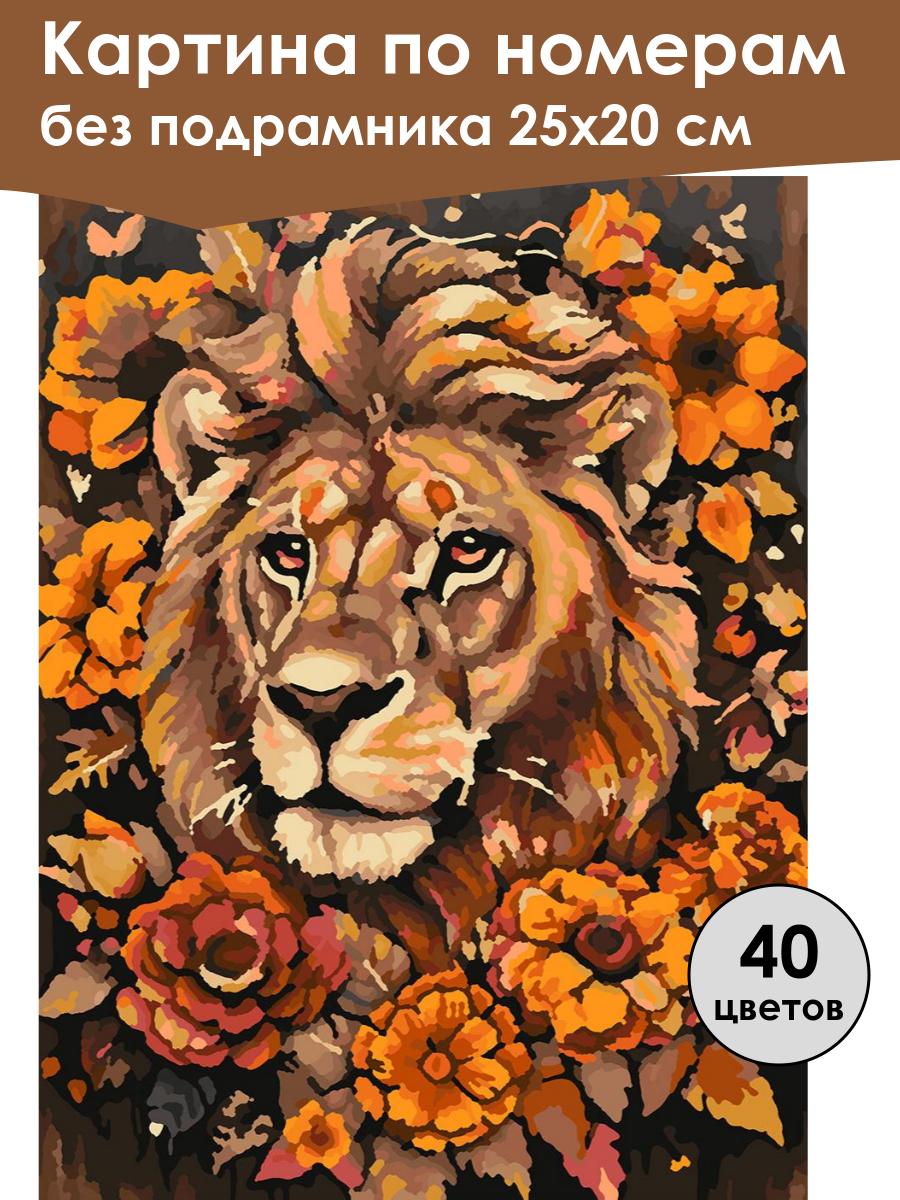 Картина по номерам
без подрамника 25х20 см

40
цветов