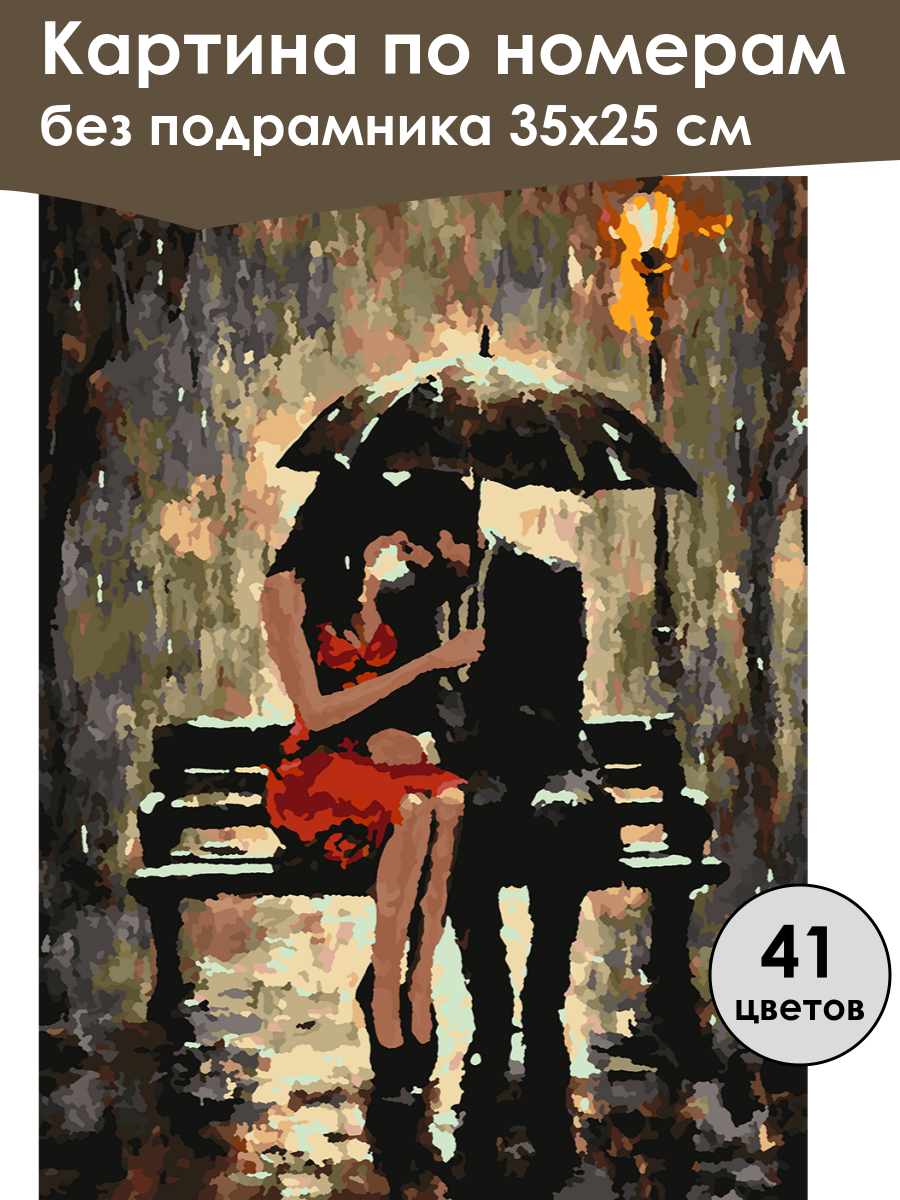 Картина по номерам
без подрамника 35х25 см

41
цветов