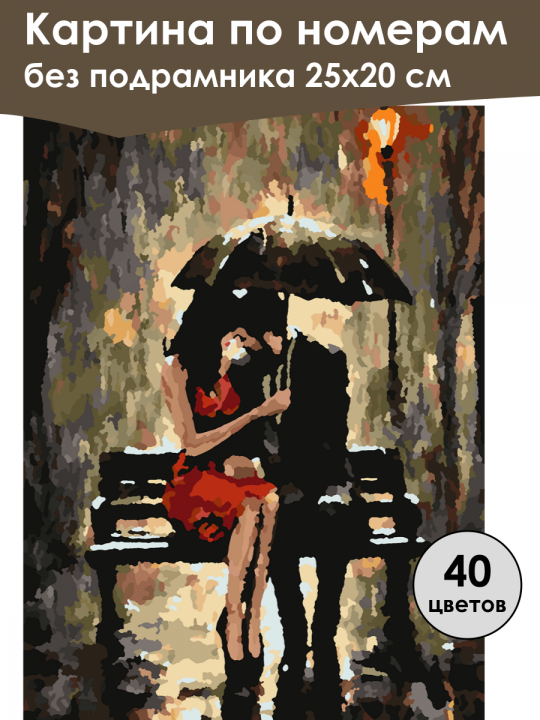 Картина по номерам
без подрамника 25х20 см

40
цветов