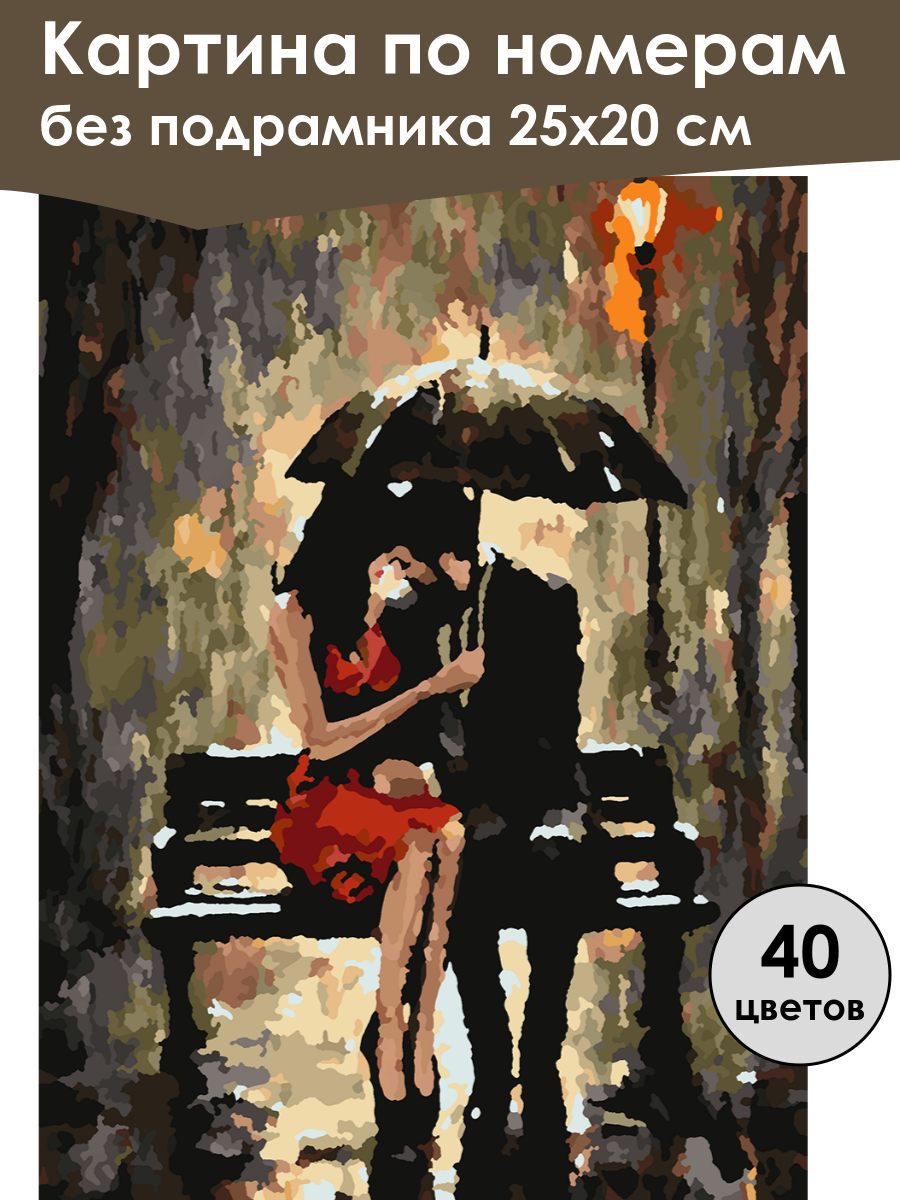 Картина по номерам
без подрамника 25х20 см

40
цветов