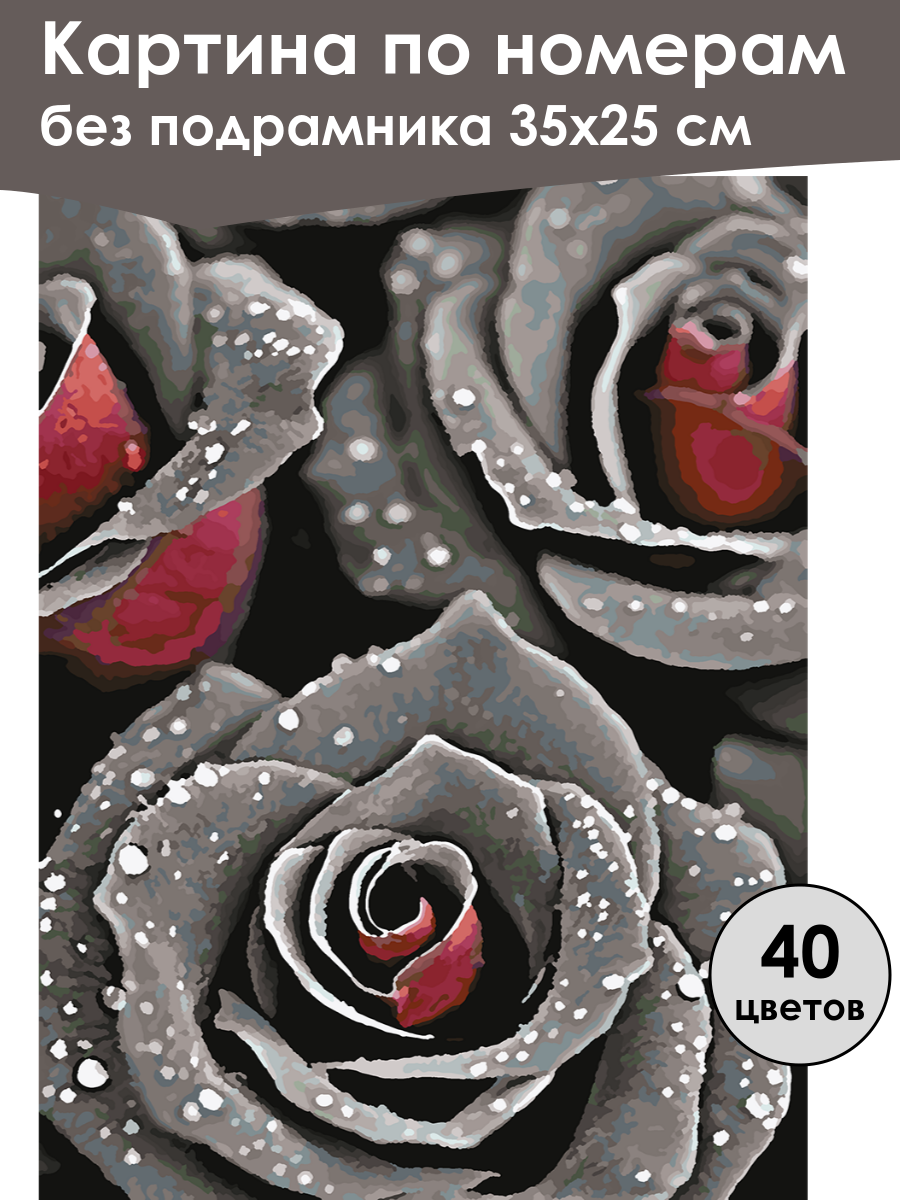 Картина по номерам
без подрамника 35x25 см

40
цветов